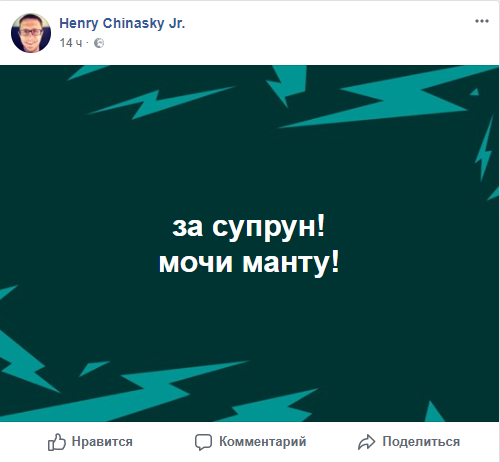 Henry Chinasky Jr.
14 ч ·

за супрун!
мочи манту!

Нравится Комментарий Поделиться