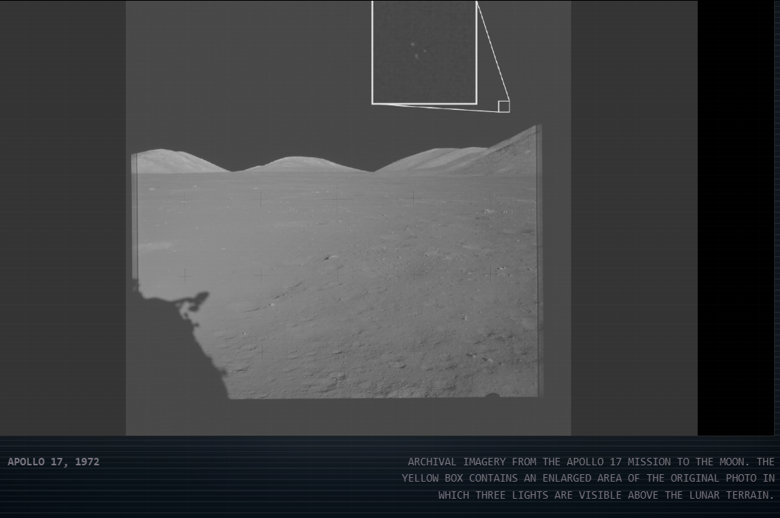 APOLLO 17, 1972

ARCHIVAL IMAGERY FROM THE APOLLO 17 MISSION TO THE MOON. THE YELLOW BOX CONTAINS AN ENLARGED AREA OF THE ORIGINAL PHOTO IN WHICH THREE LIGHTS ARE VISIBLE ABOVE THE LUNAR TERRAIN.