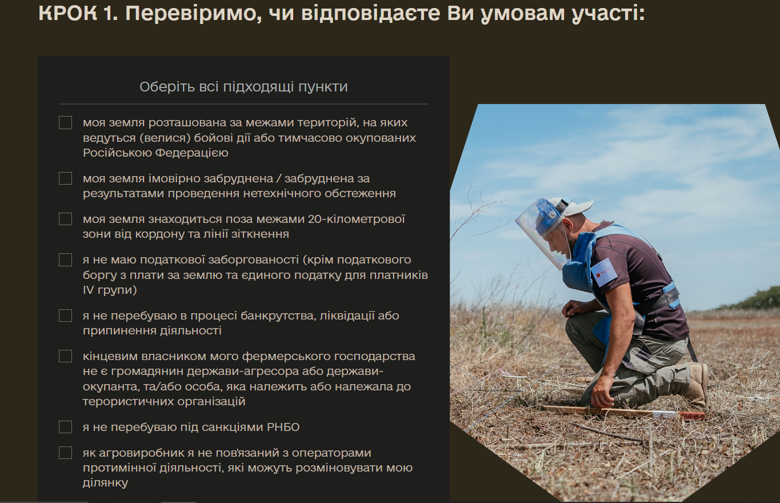 КРОК 1. Перевіримо, чи відповідаєте Ви умовам участі:

Оберіть всі підходящі пункти

моя земля розташована за межами територій, на яких ведуться (велися) бойові дії або тимчасово окупованих Російською Федерацією

моя земля імовірно забруднена / забруднена за результатами проведення нетехнічного обстеження

моя земля знаходиться поза межами 20-кілометрової зони від кордону та лінії зіткнення

я не маю податкової заборгованості (крім податкового боргу з плати за землю та єдиного податку для платників IV групи)

я не перебуваю в процесі банкрутства, ліквідації або припинення діяльності

кінцевим власником мого фермерського господарства не є громадянин держави-агресора або держави-окупанта, та/або особа, яка належить або належала до терористичних організацій

я не перебуваю під санкціями РНБО

як агровиробник я не пов'язаний з операторами протимінної діяльності, які можуть розміновувати мою ділянку