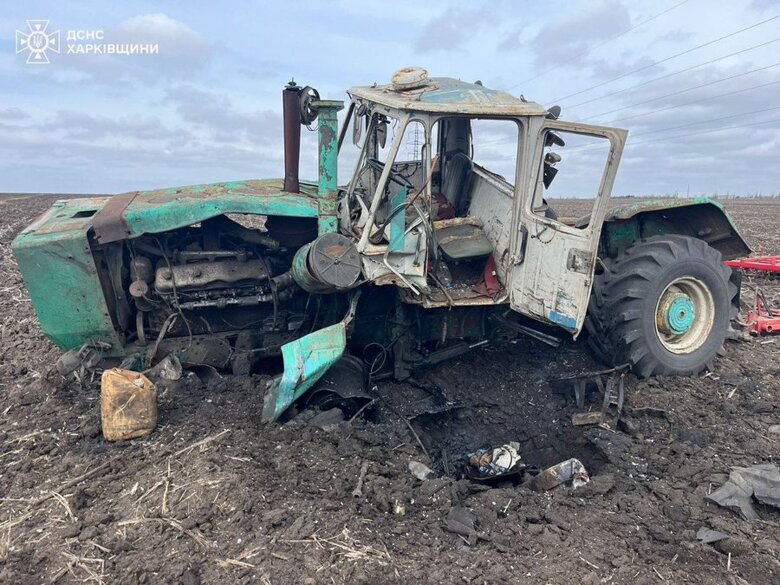 ДСНС ХАРКІВЩИНИ