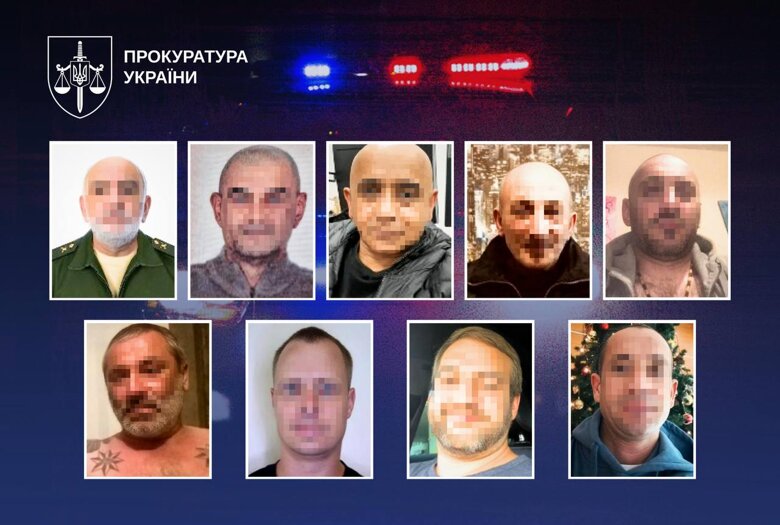 ПРОКУРАТУРА
УКРАЇНИ