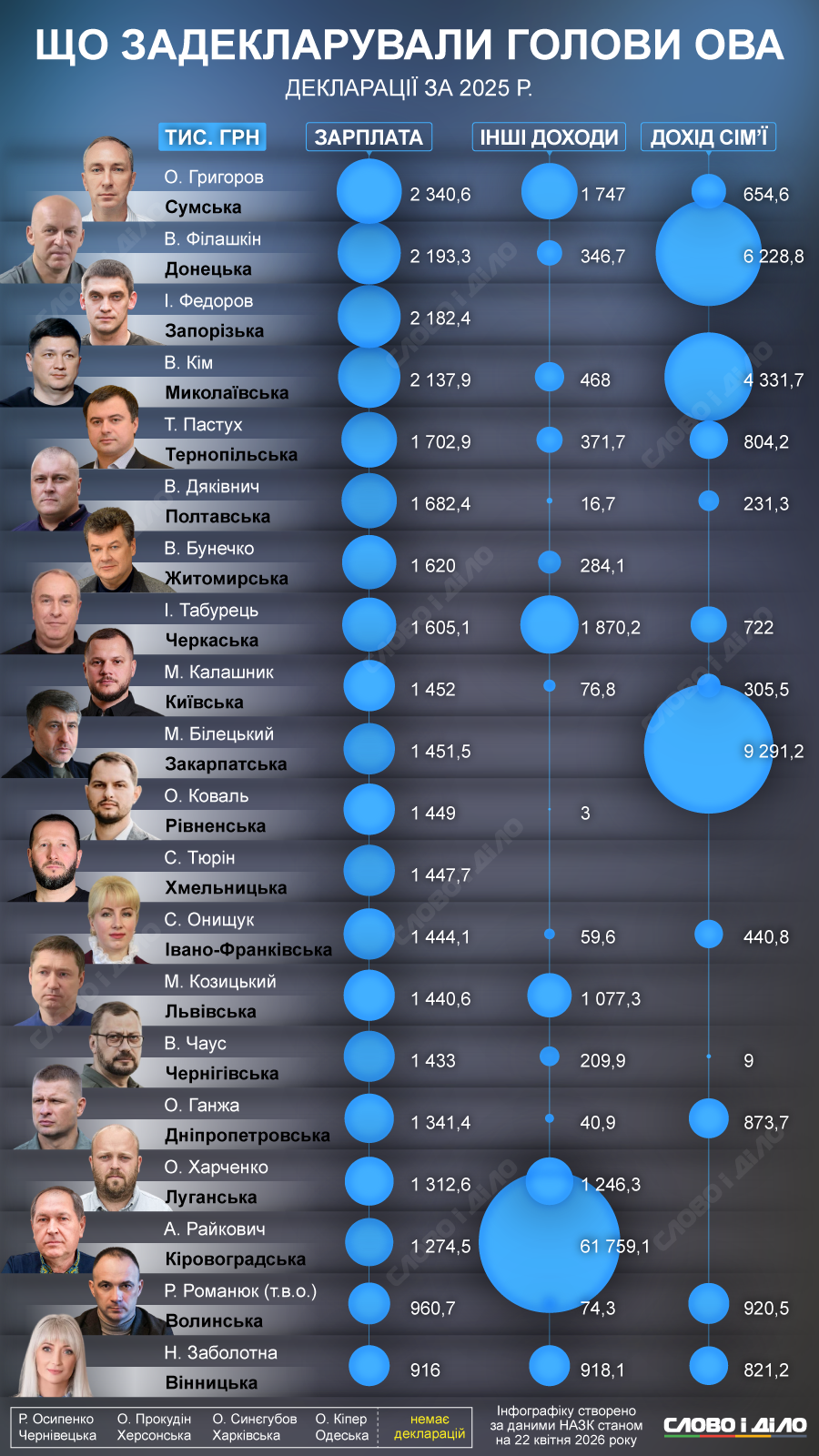 ЩО ЗАДЕКЛАРУВАЛИ ГОЛОВИ ОВА
ДЕКЛАРАЦІЇ ЗА 2025 Р.

| ТИС. ГРН | ЗАРПЛАТА | ІНШІ ДОХОДИ | ДОХІД СІМ'Ї |
|---|---|---|---|
| О. Григоров Сумська | 2 340,6 | 1 747 | 654,6 |
| В. Філашкін Донецька | 2 193,3 | 346,7 | 6 228,8 |
| І. Федоров Запорізька | 2 182,4 | | |
| В. Кім Миколаївська | 2 137,9 | 468 | 4 331,7 |
| Т. Пастух Тернопільська | 1 702,9 | 371,7 | 804,2 |
| В. Дяківнич Полтавська | 1 682,4 | 16,7 | 231,3 |
| В. Бунечко Житомирська | 1 620 | 284,1 | |
| І. Табурець Черкаська | 1 605,1 | 1 870,2 | 722 |
| М. Калашник Київська | 1 452 | 76,8 | 305,5 |
| М. Білецький Закарпатська | 1 451,5 | | 9 291,2 |
| О. Коваль Рівненська | 1 449 | 3 | |
| С. Тюрін Хмельницька | 1 447,7 | | |
| С. Онищук Івано-Франківська | 1 444,1 | 59,6 | 440,8 |
| М. Козицький Львівська | 1 440,6 | 1 077,3 | |
| В. Чаус Чернігівська | 1 433 | 209,9 | 9 |
| О. Ганжа Дніпропетровська | 1 341,4 | 40,9 | 873,7 |
| О. Харченко Луганська | 1 312,6 | 1 246,3 | |
| А. Райкович Кіровоградська | 1 274,5 | 61 759,1 | |
| Р. Романюк (т.в.о.) Волинська | 960,7 | 74,3 | 920,5 |
| Н. Заболотна Вінницька | 916 | 918,1 | 821,2 |

Р. Осипенко Чернівецька
О. Прокудін Херсонська
О. Синєгубов Харківська
О. Кіпер Одеська
немає декларацій

Інфографіку створено за даними НАЗК станом на 22 квітня 2026 року

СЛОВО і ДІЛО