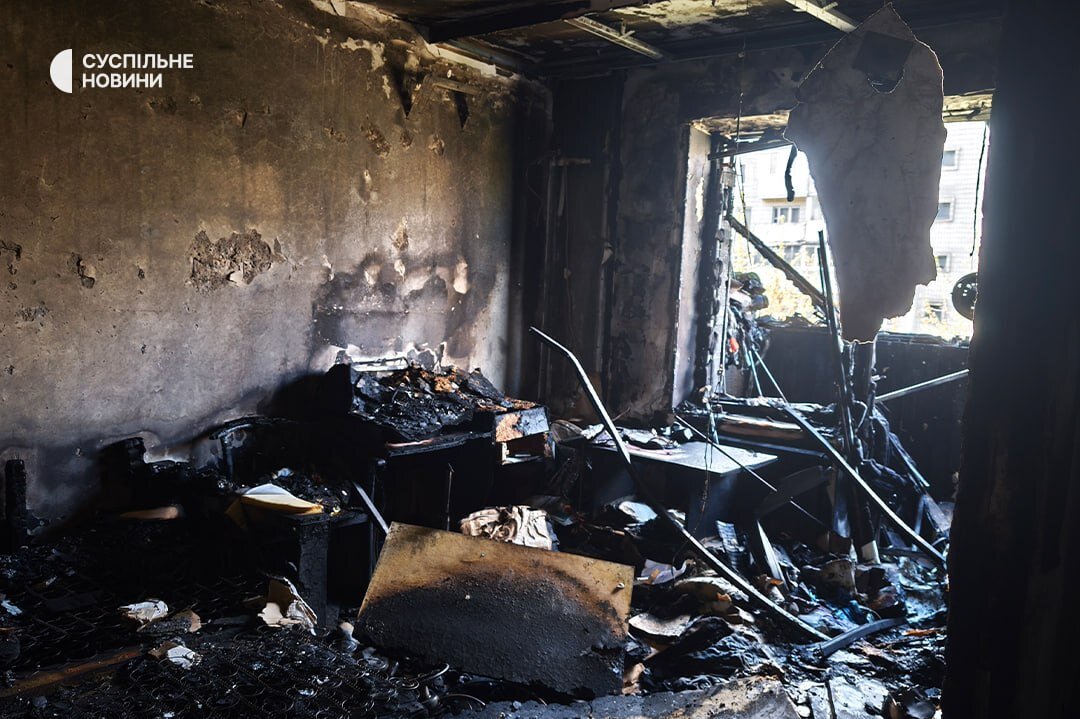 СУСПІЛЬНЕ
НОВИНИ