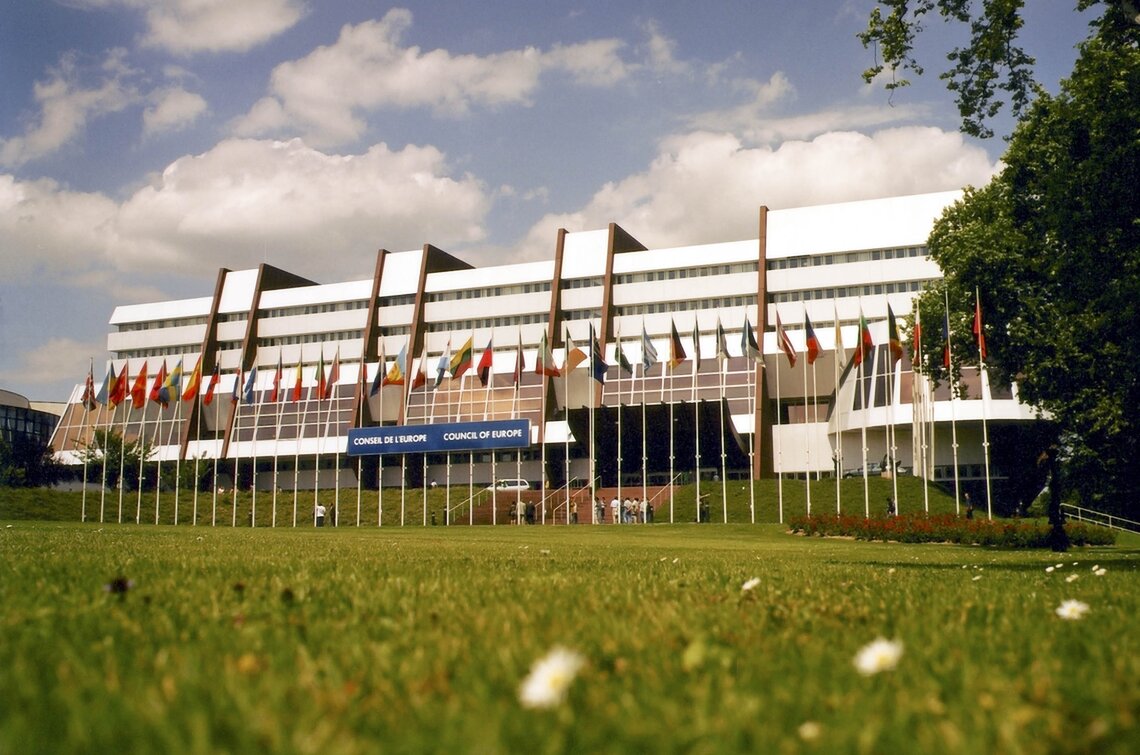 CONSEIL DE L'EUROPE COUNCIL OF EUROPE