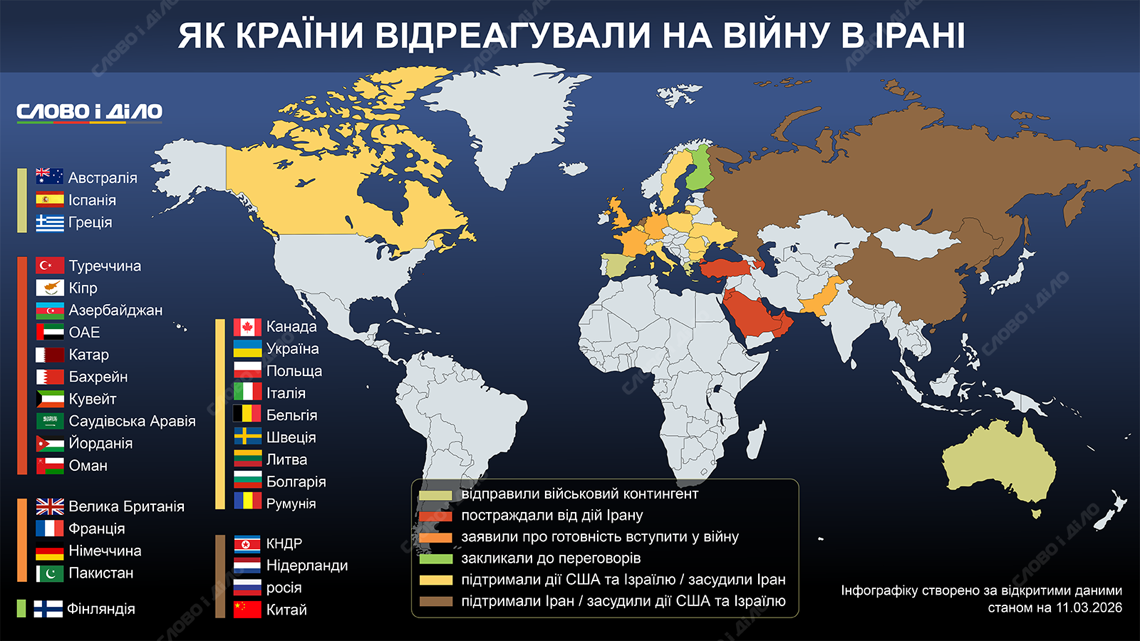 ЯК КРАЇНИ ВІДРЕАГУВАЛИ НА ВІЙНУ В ІРАНІ

СЛОВО і ДІЛО

Австралія
Іспанія
Греція

Туреччина
Кіпр
Азербайджан
ОАЕ
Катар
Бахрейн
Кувейт
Саудівська Аравія
Йорданія
Оман

Велика Британія
Франція
Німеччина
Пакистан

Фінляндія

Канада
Україна
Польща
Італія
Бельгія
Швеція
Литва
Болгарія
Румунія

КНДР
Нідерланди
росія
Китай

відправили військовий контингент
постраждали від дій Ірану
заявили про готовність вступити у війну
закликали до переговорів
підтримали дії США та Ізраїлю / засудили Іран
підтримали Іран / засудили дії США та Ізраїлю

Інфографіку створено за відкритими даними станом на 11.03.2026

СЛОВО і ДІЛО