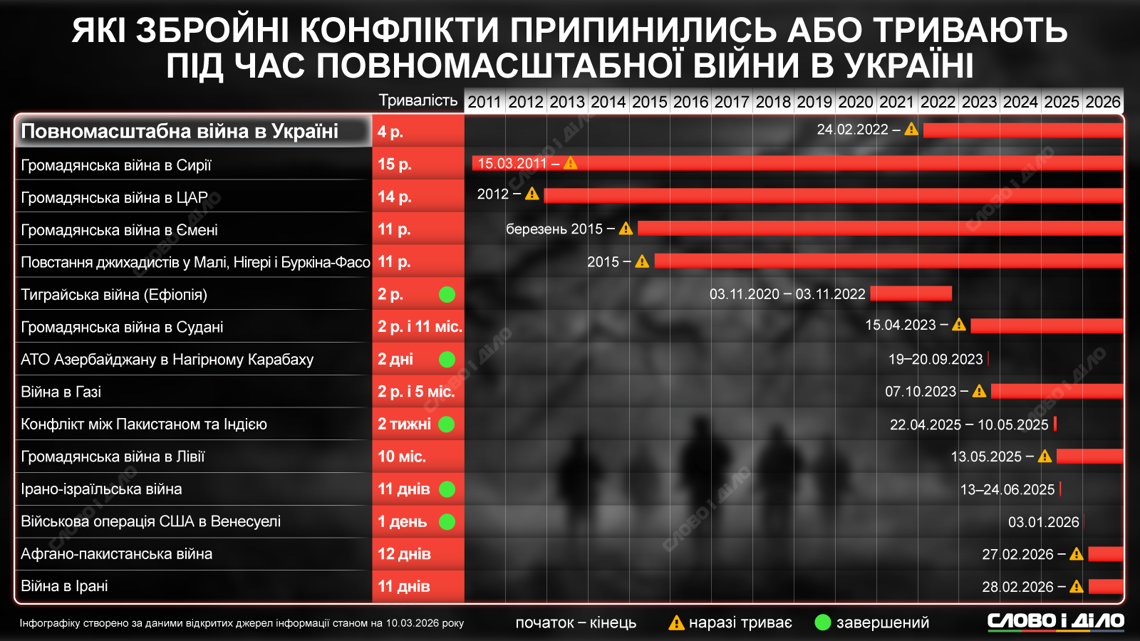 ЯКІ ЗБРОЙНІ КОНФЛІКТИ ПРИПИНИЛИСЬ АБО ТРИВАЮТЬ ПІД ЧАС ПОВНОМАСШТАБНОЇ ВІЙНИ В УКРАЇНІ

| | Тривалість | 2011 2012 2013 2014 2015 2016 2017 2018 2019 2020 2021 2022 2023 2024 2025 2026 |
|---|---|---|
| Повномасштабна війна в Україні | 4 р. | 24.02.2022 – |
| Громадянська війна в Сирії | 15 р. | 15.03.2011 – |
| Громадянська війна в ЦАР | 14 р. | 2012 – |
| Громадянська війна в Ємені | 11 р. | березень 2015 – |
| Повстання джихадистів у Малі, Нігері і Буркіна-Фасо | 11 р. | 2015 – |
| Тиграйська війна (Ефіопія) | 2 р. | 03.11.2020 – 03.11.2022 |
| Громадянська війна в Судані | 2 р. і 11 міс. | 15.04.2023 – |
| АТО Азербайджану в Нагірному Карабаху | 2 дні | 19–20.09.2023 |
| Війна в Газі | 2 р. і 5 міс. | 07.10.2023 – |
| Конфлікт між Пакистаном та Індією | 2 тижні | 22.04.2025 – 10.05.2025 |
| Громадянська війна в Лівії | 10 міс. | 13.05.2025 – |
| Ірано-ізраїльська війна | 11 днів | 13–24.06.2025 |
| Військова операція США в Венесуелі | 1 день | 03.01.2026 |
| Афгано-пакистанська війна | 12 днів | 27.02.2026 – |
| Війна в Ірані | 11 днів | 28.02.2026 – |

Інфографіку створено за даними відкритих джерел інформації станом на 10.03.2026 року

початок – кінець   наразі триває   завершений

СЛОВО І ДІЛО