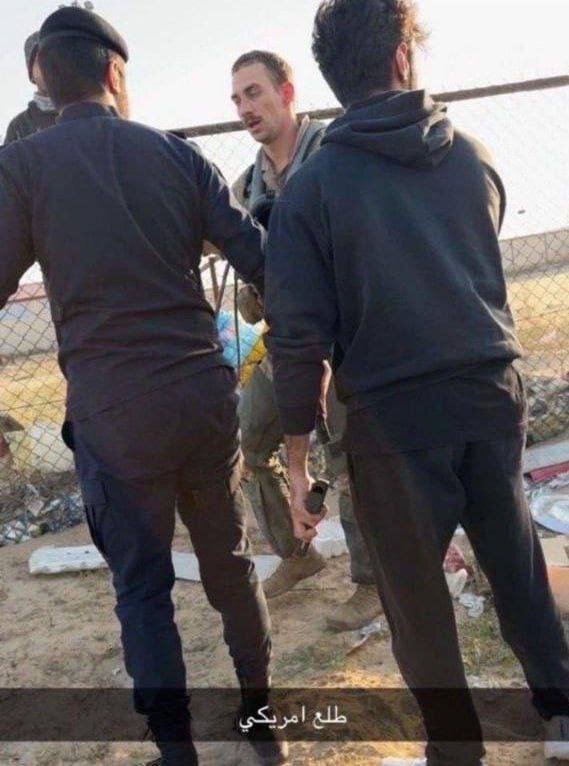 طلع امريكي