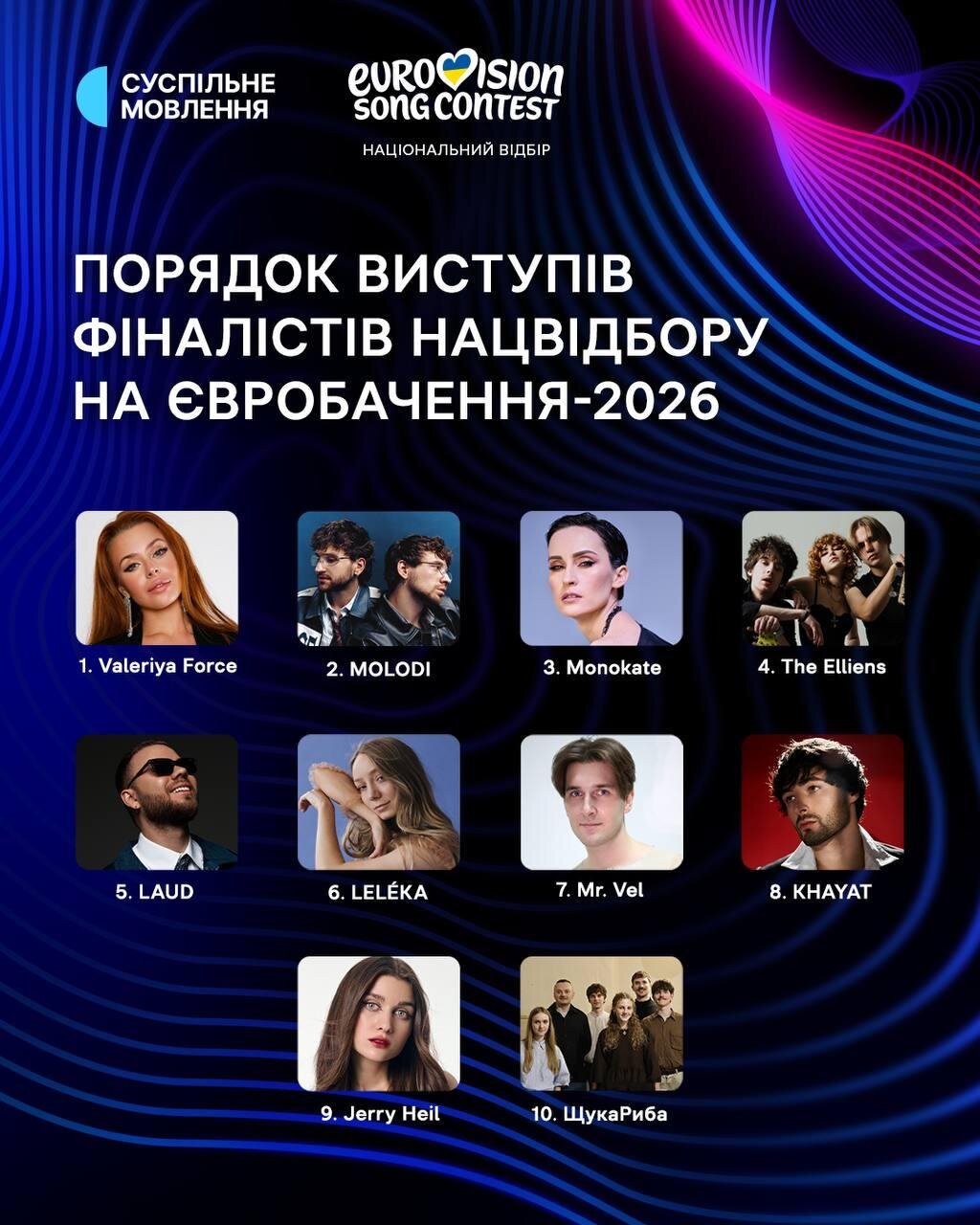 СУСПІЛЬНЕ МОВЛЕННЯ

EUROVISION SONG CONTEST
НАЦІОНАЛЬНИЙ ВІДБІР

ПОРЯДОК ВИСТУПІВ ФІНАЛІСТІВ НАЦВІДБОРУ НА ЄВРОБАЧЕННЯ-2026

1. Valeriya Force

2. MOLODI

3. Monokate

4. The Elliens

5. LAUD

6. LELÉKA

7. Mr. Vel

8. KHAYAT

9. Jerry Heil

10. ЩукаРиба