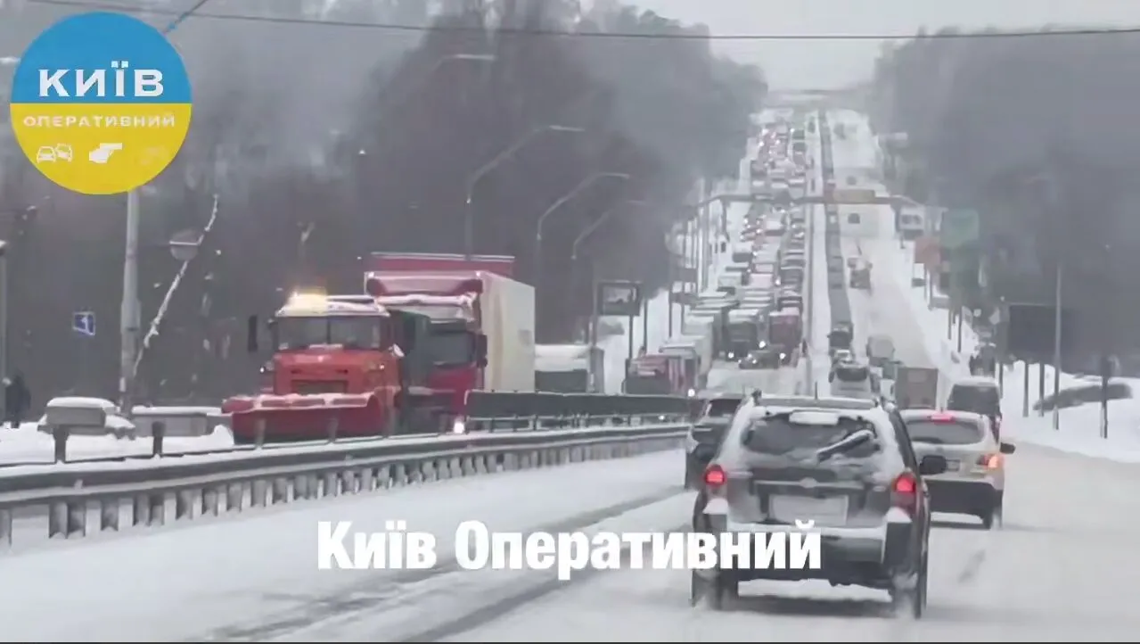 КИЇВ
ОПЕРАТИВНИЙ

Київ Оперативний