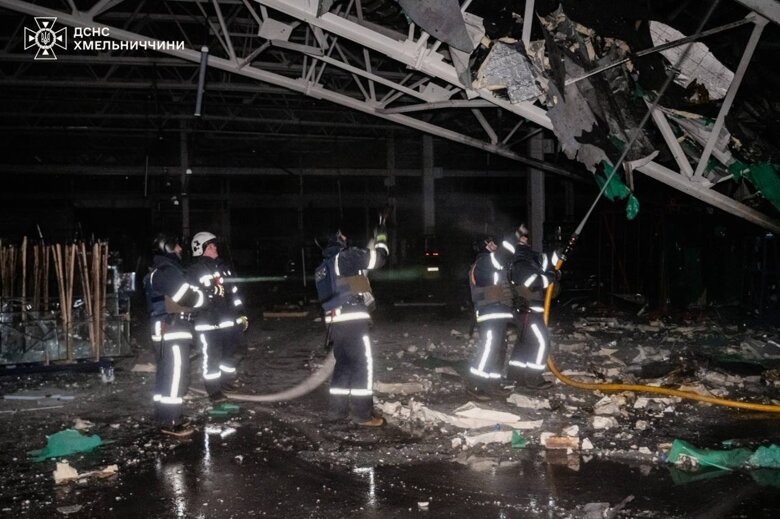 ДСНС ХМЕЛЬНИЧЧИНИ