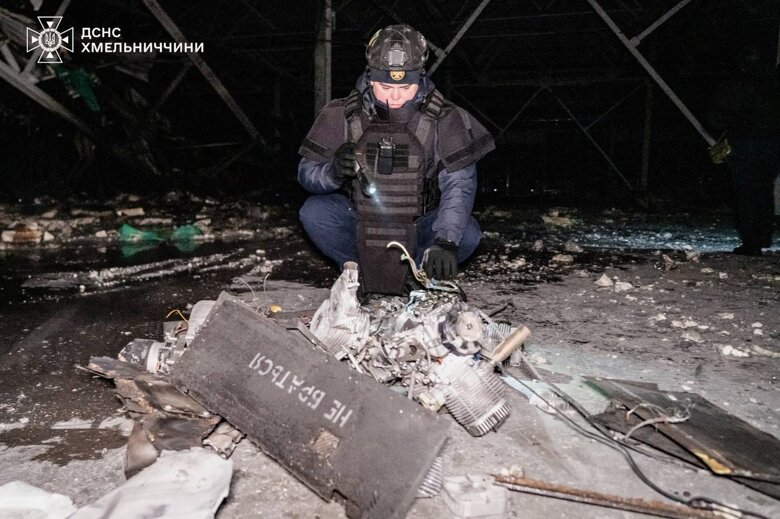 ДСНС ХМЕЛЬНИЧЧИНИ

НЕ БРАТЬСЯ