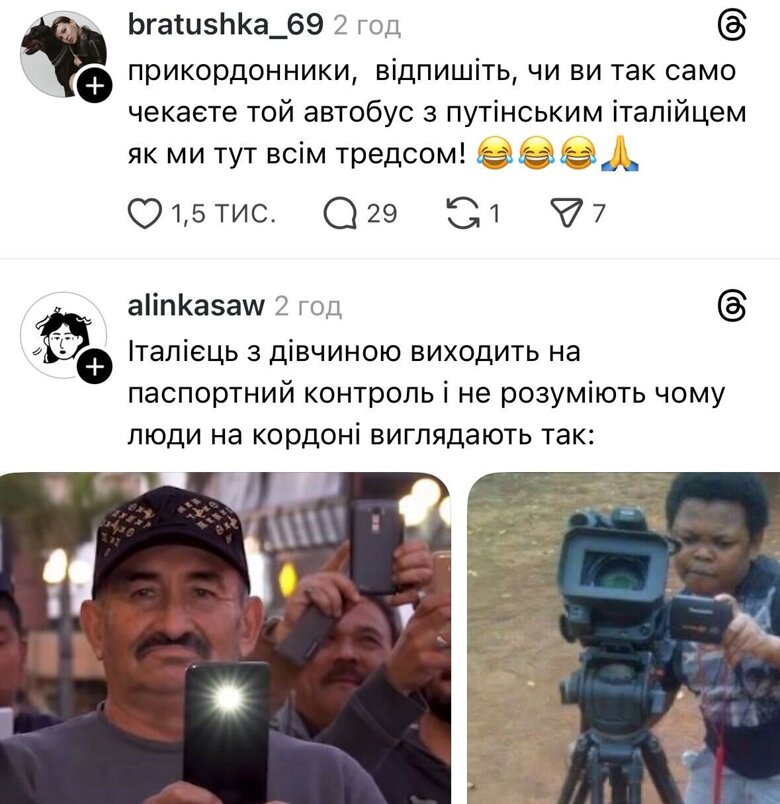 bratushka_69 2 год

прикордонники, відпишіть, чи ви так само чекаєте той автобус з путінським італійцем як ми тут всім тредсом! 😂😂😂🙏

1,5 тис. 29 1 7

alinkasaw 2 год

Італієць з дівчиною виходить на паспортний контроль і не розуміють чому люди на кордоні виглядають так: