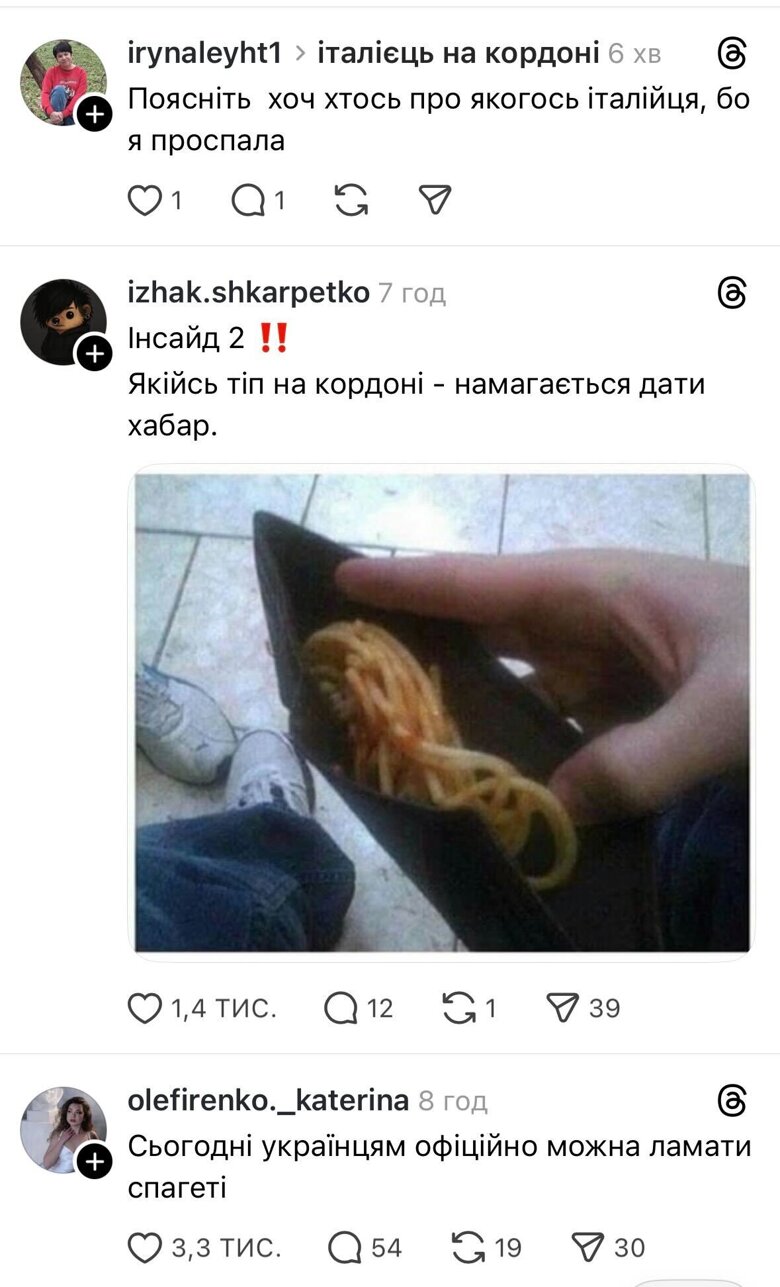 irynaleyht1 > італієць на кордоні 6 хв
Поясніть хоч хтось про якогось італійця, бо я проспала

1 1

izhak.shkarpetko 7 год
Інсайд 2 ‼️
Якійсь тіп на кордоні - намагається дати хабар.

1,4 тис. 12 1 39

olefirenko._katerina 8 год
Сьогодні українцям офіційно можна ламати спагеті

3,3 тис. 54 19 30