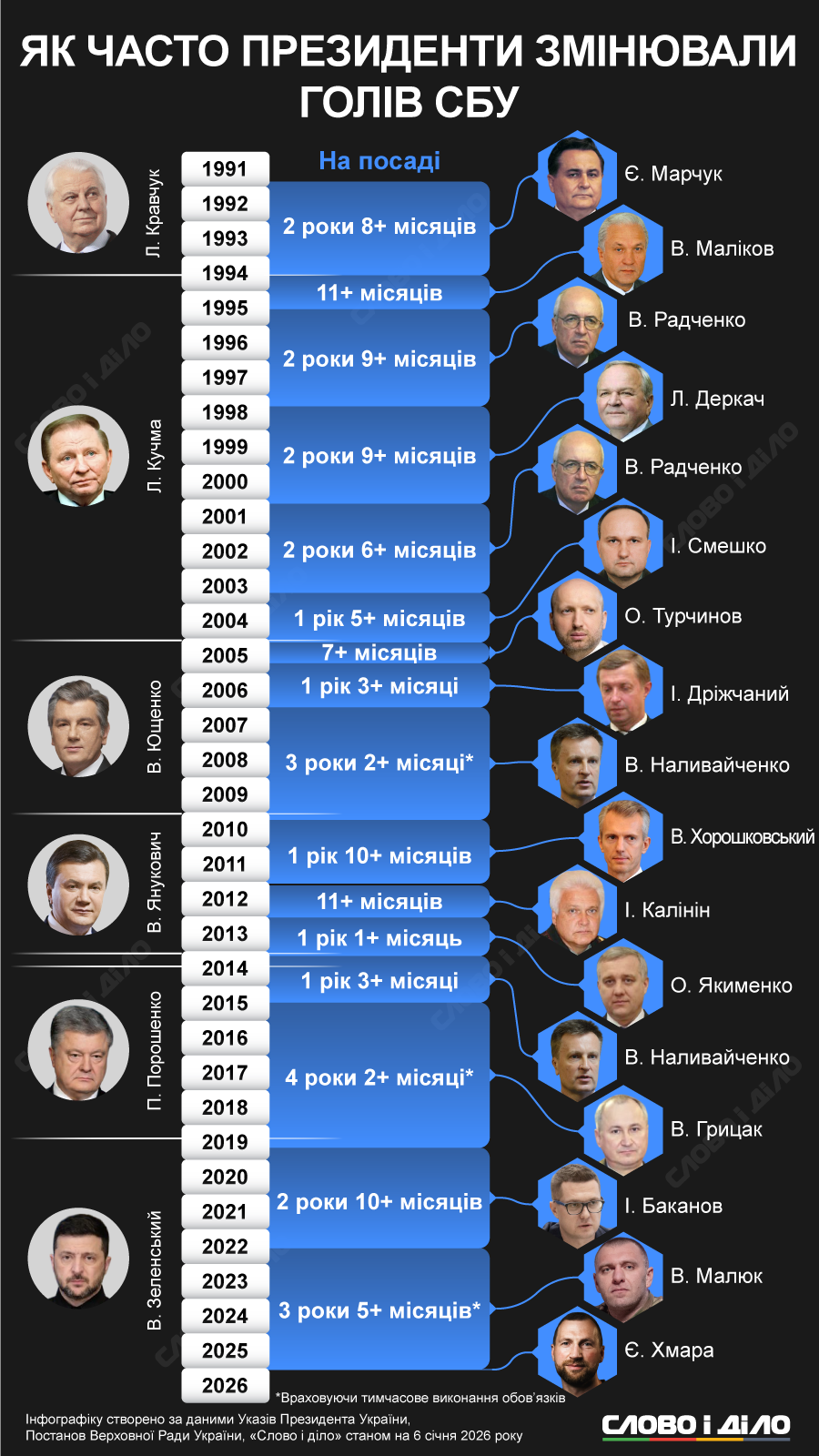 ЯК ЧАСТО ПРЕЗИДЕНТИ ЗМІНЮВАЛИ ГОЛІВ СБУ

Л. Кравчук
Л. Кучма
В. Ющенко
В. Янукович
П. Порошенко
В. Зеленський

1991
1992
1993
1994
1995
1996
1997
1998
1999
2000
2001
2002
2003
2004
2005
2006
2007
2008
2009
2010
2011
2012
2013
2014
2015
2016
2017
2018
2019
2020
2021
2022
2023
2024
2025
2026

На посаді
2 роки 8+ місяців
11+ місяців
2 роки 9+ місяців
2 роки 9+ місяців
2 роки 6+ місяців
1 рік 5+ місяців
7+ місяців
1 рік 3+ місяці
3 роки 2+ місяці*
1 рік 10+ місяців
11+ місяців
1 рік 1+ місяць
1 рік 3+ місяці
4 роки 2+ місяці*
2 роки 10+ місяців
3 роки 5+ місяців*

Є. Марчук
В. Маліков
В. Радченко
Л. Деркач
В. Радченко
І. Смешко
О. Турчинов
І. Дріжчаний
В. Наливайченко
В. Хорошковський
І. Калінін
О. Якименко
В. Наливайченко
В. Грицак
І. Баканов
В. Малюк
Є. Хмара

*Враховуючи тимчасове виконання обов'язків

Інфографіку створено за даними Указів Президента України, Постанов Верховної Ради України, «Слово і діло» станом на 6 січня 2026 року

СЛОВО І ДІЛО