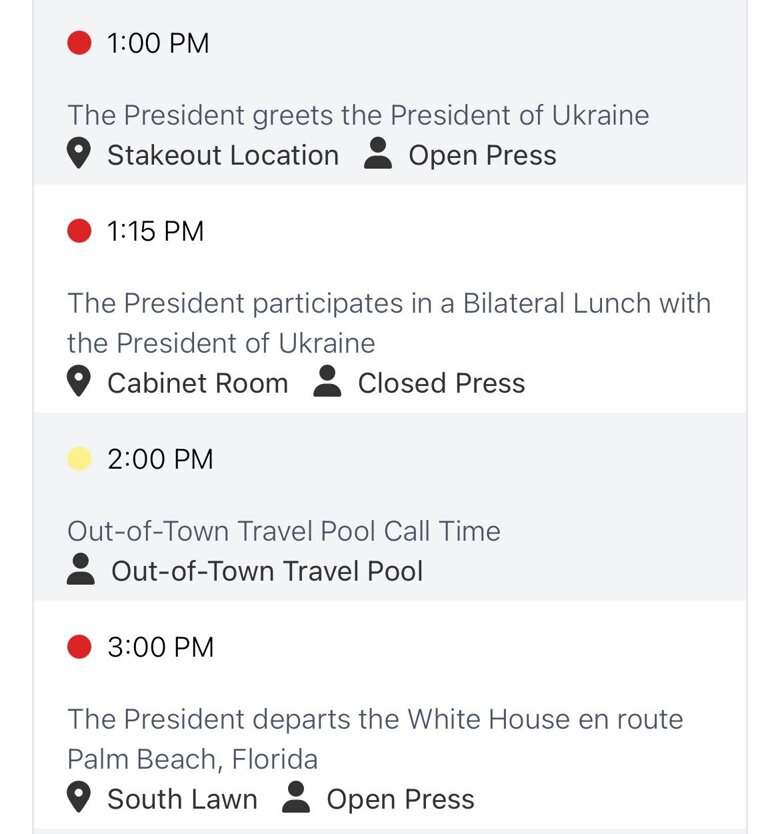 1:00 PM

The President greets the President of Ukraine
Stakeout Location Open Press

1:15 PM

The President participates in a Bilateral Lunch with the President of Ukraine
Cabinet Room Closed Press

2:00 PM

Out-of-Town Travel Pool Call Time
Out-of-Town Travel Pool

3:00 PM

The President departs the White House en route Palm Beach, Florida
South Lawn Open Press