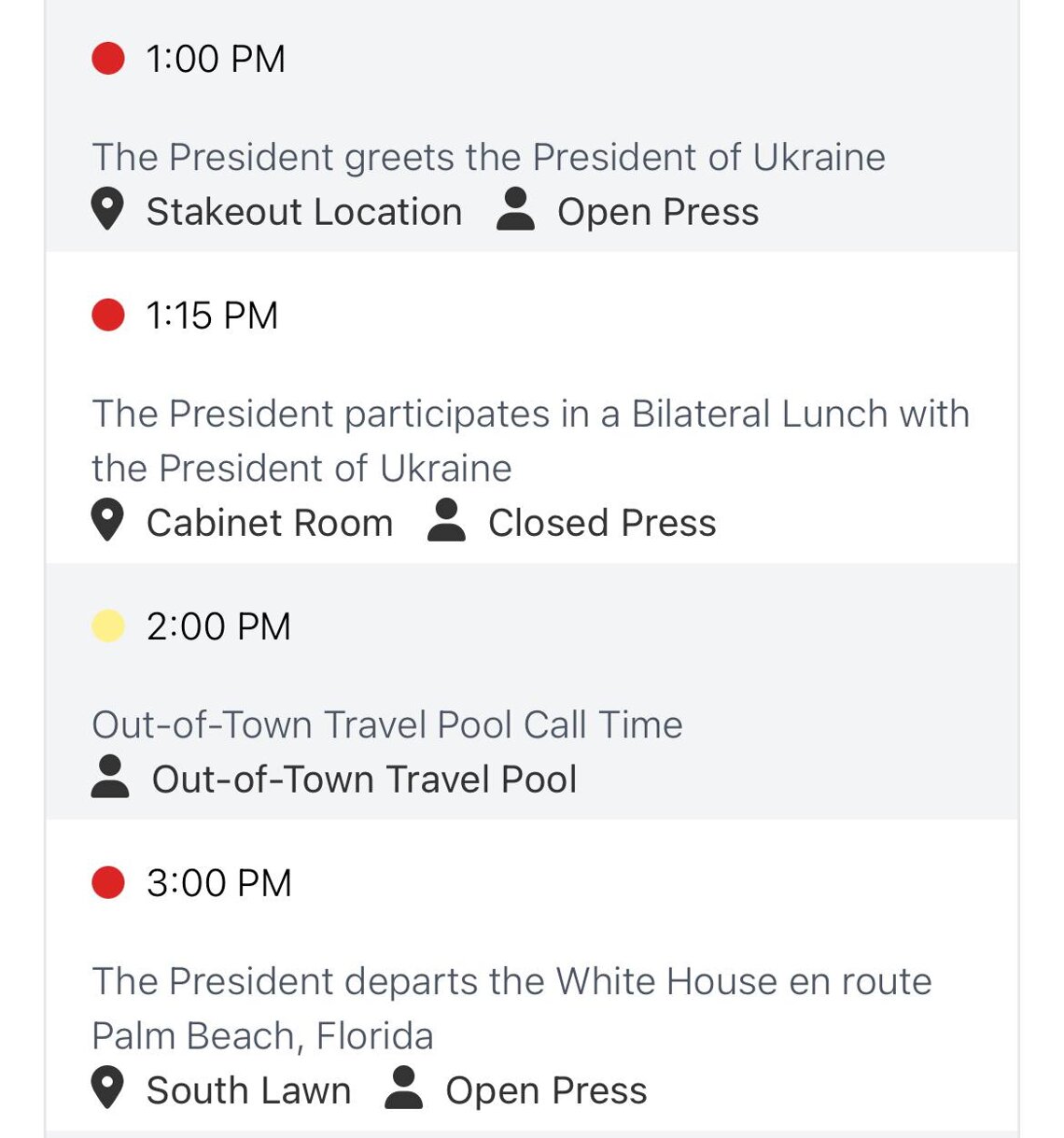 1:00 PM

The President greets the President of Ukraine
Stakeout Location Open Press

1:15 PM

The President participates in a Bilateral Lunch with the President of Ukraine
Cabinet Room Closed Press

2:00 PM

Out-of-Town Travel Pool Call Time
Out-of-Town Travel Pool

3:00 PM

The President departs the White House en route Palm Beach, Florida
South Lawn Open Press