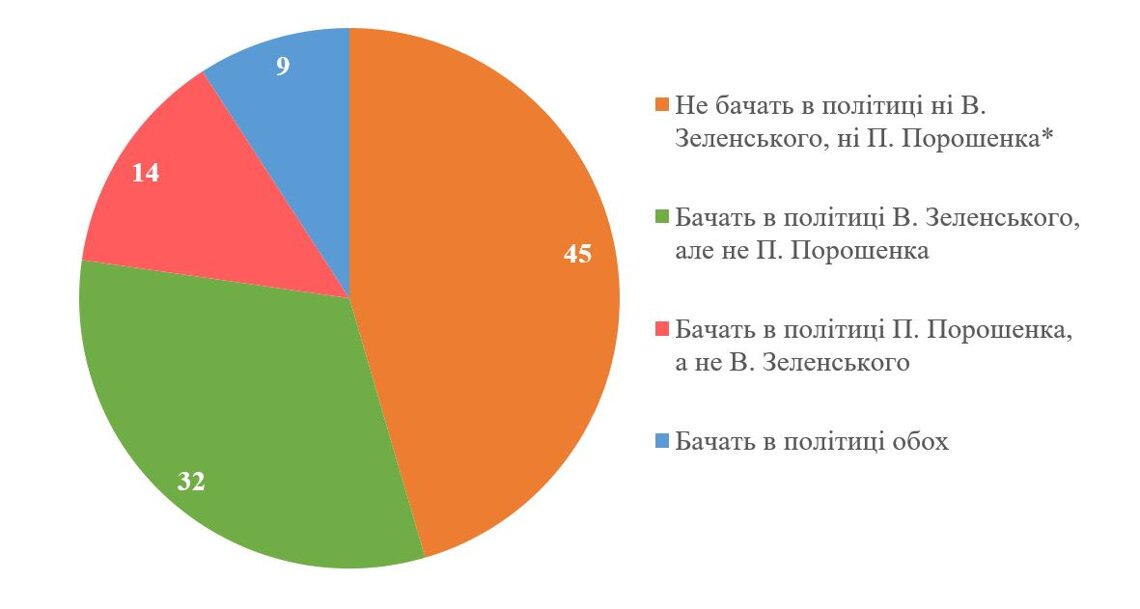 9
14
45
32

Не бачать в політиці ні В. Зеленського, ні П. Порошенка*

Бачать в політиці В. Зеленського, але не П. Порошенка

Бачать в політиці П. Порошенка, а не В. Зеленського

Бачать в політиці обох