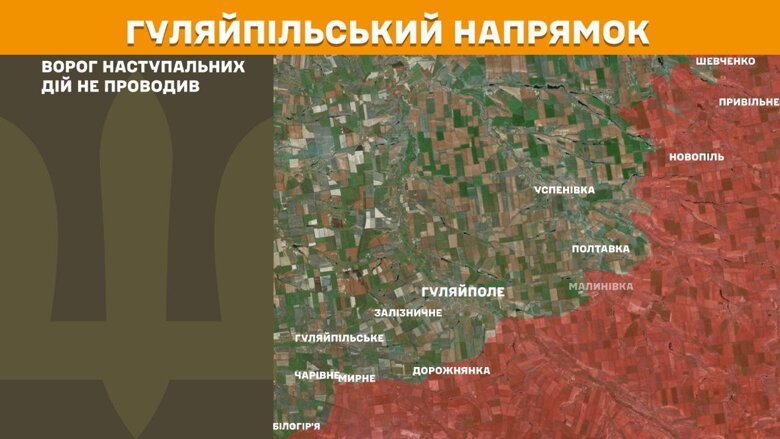 ГУЛЯЙПІЛЬСЬКИЙ НАПРЯМОК

ВОРОГ НАСТУПАЛЬНИХ ДІЙ НЕ ПРОВОДИВ

ШЕВЧЕНКО
ПРИВІЛЬНЕ
НОВОПІЛЬ
УСПЕНІВКА
ПОЛТАВКА
МАЛИНІВКА
ГУЛЯЙПОЛЕ
ЗАЛІЗНИЧНЕ
ГУЛЯЙПІЛЬСЬКЕ
ЧАРІВНЕ
МИРНЕ
ДОРОЖНЯНКА
БІЛОГІР'Я