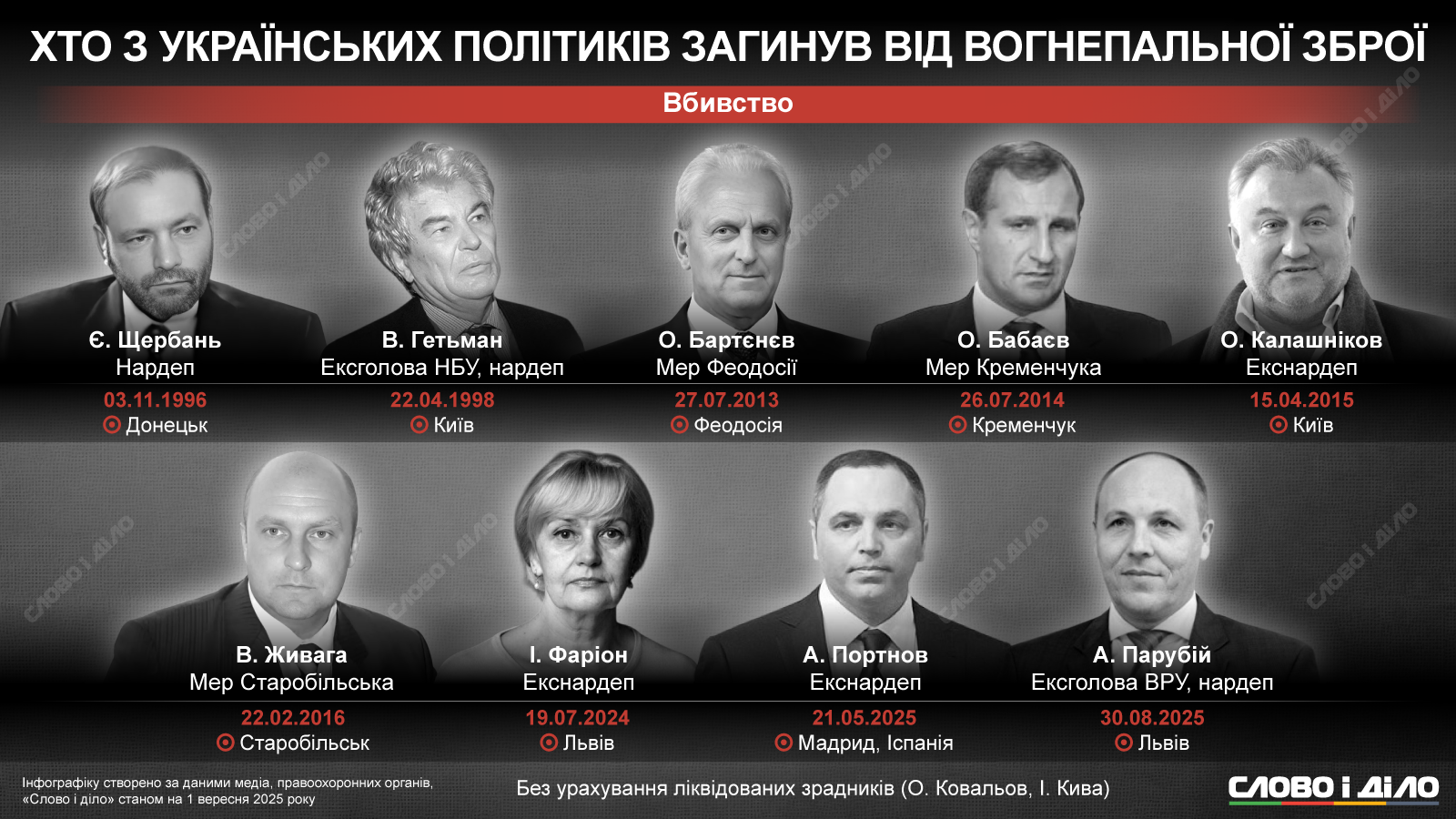 ХТО З УКРАЇНСЬКИХ ПОЛІТИКІВ ЗАГИНУВ ВІД ВОГНЕПАЛЬНОЇ ЗБРОЇ

Вбивство

Є. Щербань
Нардеп
03.11.1996
Донецьк

В. Гетьман
Ексголова НБУ, нардеп
22.04.1998
Київ

О. Бартєнєв
Мер Феодосії
27.07.2013
Феодосія

О. Бабаєв
Мер Кременчука
26.07.2014
Кременчук

О. Калашніков
Екснардеп
15.04.2015
Київ

В. Живага
Мер Старобільська
22.02.2016
Старобільськ

І. Фаріон
Екснардеп
19.07.2024
Львів

А. Портнов
Екснардеп
21.05.2025
Мадрид, Іспанія

А. Парубій
Ексголова ВРУ, нардеп
30.08.2025
Львів

Інфографіку створено за даними медіа, правоохоронних органів, «Слово і діло» станом на 1 вересня 2025 року

Без урахування ліквідованих зрадників (О. Ковальов, І. Кива)

СЛОВО і ДІЛО