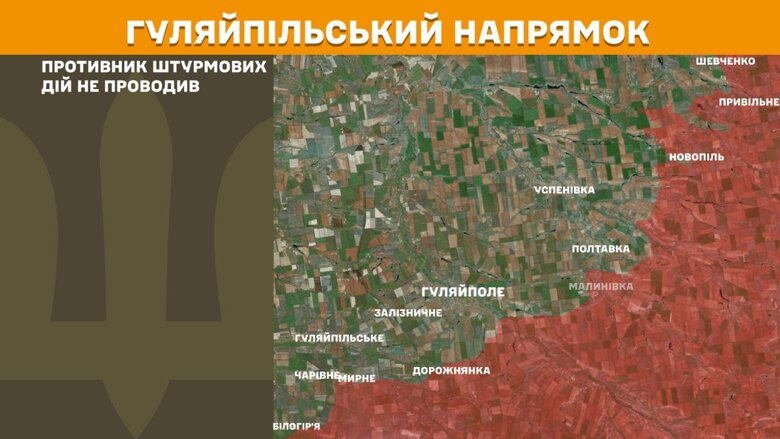 ГУЛЯЙПІЛЬСЬКИЙ НАПРЯМОК

ПРОТИВНИК ШТУРМОВИХ ДІЙ НЕ ПРОВОДИВ

ШЕВЧЕНКО
ПРИВІЛЬНЕ
НОВОПІЛЬ
УСПЕНІВКА
ПОЛТАВКА
МАЛИНІВКА
ГУЛЯЙПОЛЕ
ЗАЛІЗНИЧНЕ
ГУЛЯЙПІЛЬСЬКЕ
ЧАРІВНЕ
МИРНЕ
ДОРОЖНЯНКА
БІЛОГІР'Я