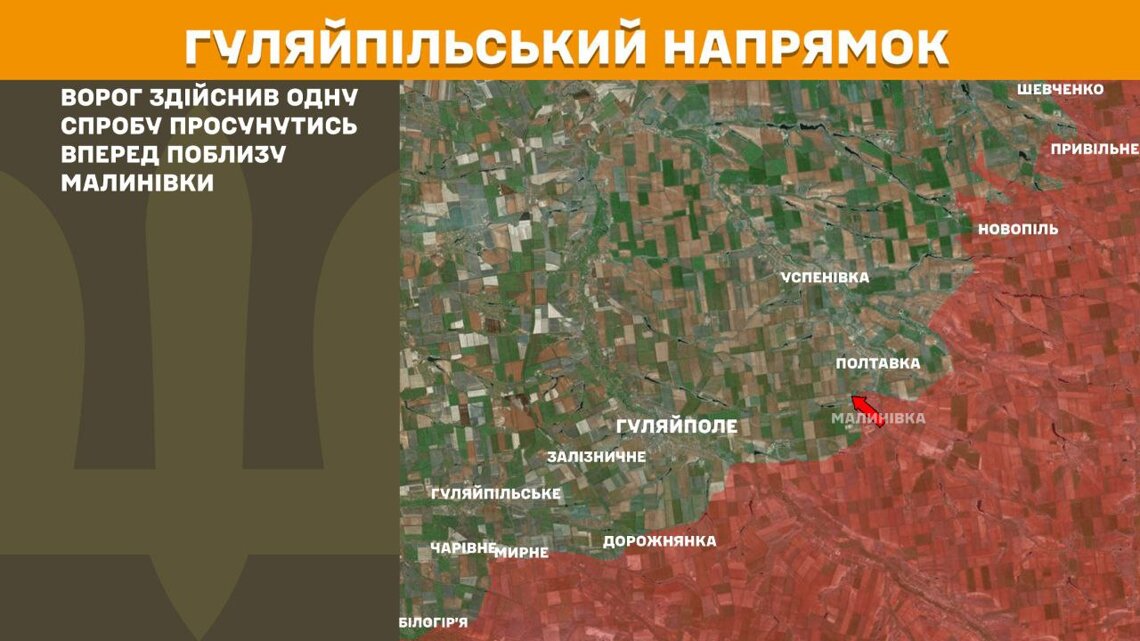 ГУЛЯЙПІЛЬСЬКИЙ НАПРЯМОК

ВОРОГ ЗДІЙСНИВ ОДНУ СПРОБУ ПРОСУНУТИСЬ ВПЕРЕД ПОБЛИЗУ МАЛИНІВКИ

ШЕВЧЕНКО
ПРИВІЛЬНЕ
НОВОПІЛЬ
УСПЕНІВКА
ПОЛТАВКА
МАЛИНІВКА
ГУЛЯЙПОЛЕ
ЗАЛІЗНИЧНЕ
ГУЛЯЙПІЛЬСЬКЕ
ЧАРІВНЕ
МИРНЕ
ДОРОЖНЯНКА
БІЛОГІР'Я