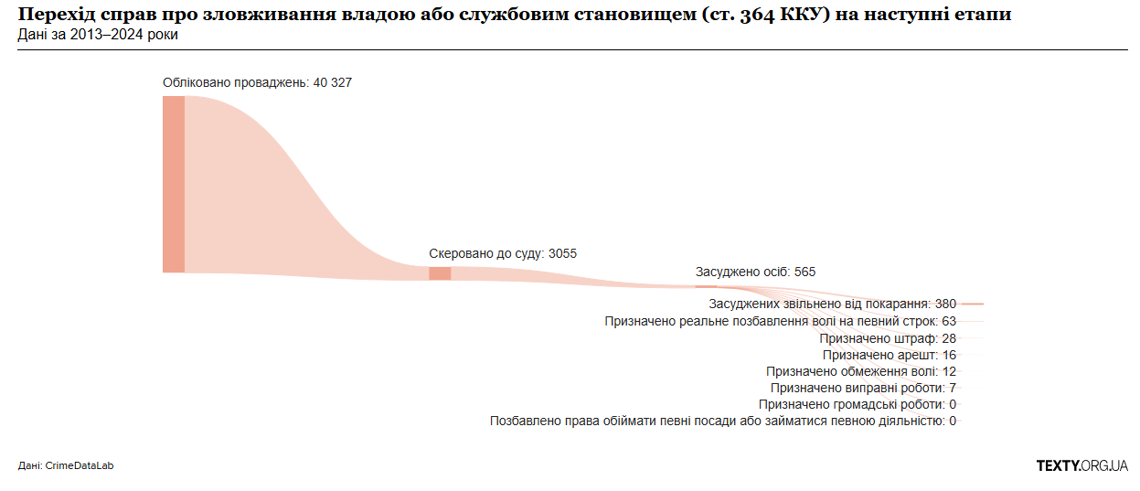 Перехід справ про зловживання владою або службовим становищем (ст. 364 ККУ) на наступні етапи
Дані за 2013–2024 роки

Обліковано проваджень: 40 327

Скеровано до суду: 3055

Засуджено осіб: 565

Засуджених звільнено від покарання: 380
Призначено реальне позбавлення волі на певний строк: 63
Призначено штраф: 28
Призначено арешт: 16
Призначено обмеження волі: 12
Призначено виправні роботи: 7
Призначено громадські роботи: 0
Позбавлено права обіймати певні посади або займатися певною діяльністю: 0

Дані: CrimeDataLab

TEXTY.ORG.UA