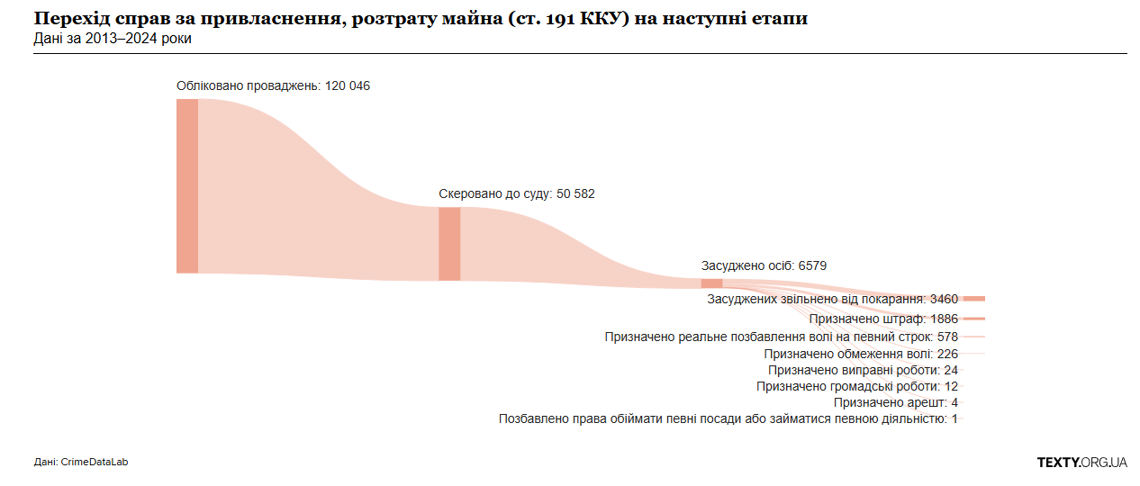 Перехід справ за привласнення, розтрату майна (ст. 191 ККУ) на наступні етапи
Дані за 2013–2024 роки

Обліковано проваджень: 120 046

Скеровано до суду: 50 582

Засуджено осіб: 6579

Засуджених звільнено від покарання: 3460
Призначено штраф: 1886
Призначено реальне позбавлення волі на певний строк: 578
Призначено обмеження волі: 226
Призначено виправні роботи: 24
Призначено громадські роботи: 12
Призначено арешт: 4
Позбавлено права обіймати певні посади або займатися певною діяльністю: 1

Дані: CrimeDataLab

TEXTY.ORG.UA