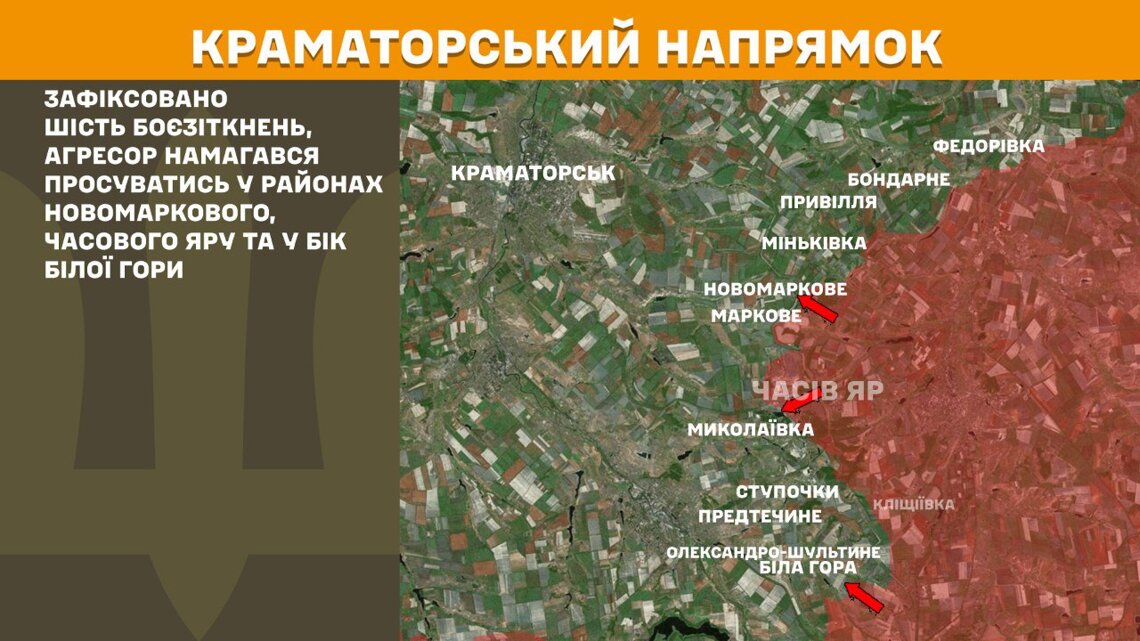 КРАМАТОРСЬКИЙ НАПРЯМОК

ЗАФІКСОВАНО ШІСТЬ БОЄЗІТКНЕНЬ, АГРЕСОР НАМАГАВСЯ ПРОСУВАТИСЬ У РАЙОНАХ НОВОМАРКОВОГО, ЧАСОВОГО ЯРУ ТА У БІК БІЛОЇ ГОРИ

КРАМАТОРСЬК
ФЕДОРІВКА
БОНДАРНЕ
ПРИВІЛЛЯ
МІНЬКІВКА
НОВОМАРКОВЕ
МАРКОВЕ
ЧАСІВ ЯР
МИКОЛАЇВКА
СТУПОЧКИ
КЛІЩІЇВКА
ПРЕДТЕЧИНЕ
ОЛЕКСАНДРО-ШУЛЬТИНЕ
БІЛА ГОРА