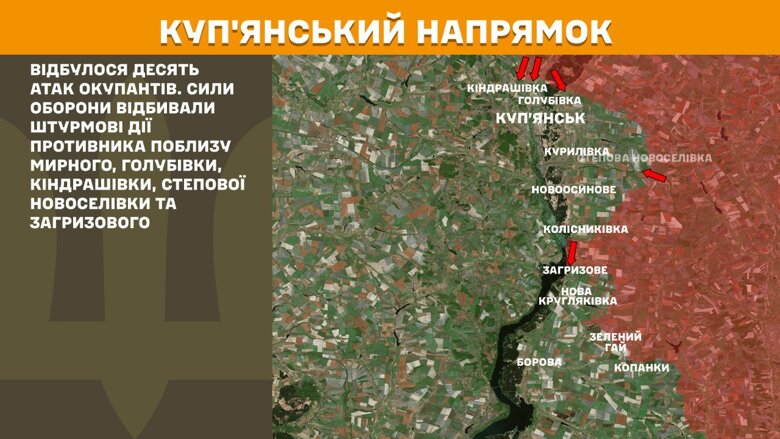 КУП'ЯНСЬКИЙ НАПРЯМОК

ВІДБУЛОСЯ ДЕСЯТЬ АТАК ОКУПАНТІВ. СИЛИ ОБОРОНИ ВІДБИВАЛИ ШТУРМОВІ ДІЇ ПРОТИВНИКА ПОБЛИЗУ МИРНОГО, ГОЛУБІВКИ, КІНДРАШІВКИ, СТЕПОВОЇ НОВОСЕЛІВКИ ТА ЗАГРИЗОВОГО

КІНДРАШІВКА
ГОЛУБІВКА
КУП'ЯНСЬК
КУРИЛІВКА
СТЕПОВА НОВОСЕЛІВКА
НОВООСИНОВЕ
КОЛІСНИКІВКА
ЗАГРИЗОВЕ
НОВА КРУГЛЯКІВКА
ЗЕЛЕНИЙ ГАЙ
БОРОВА
КОПАНКИ