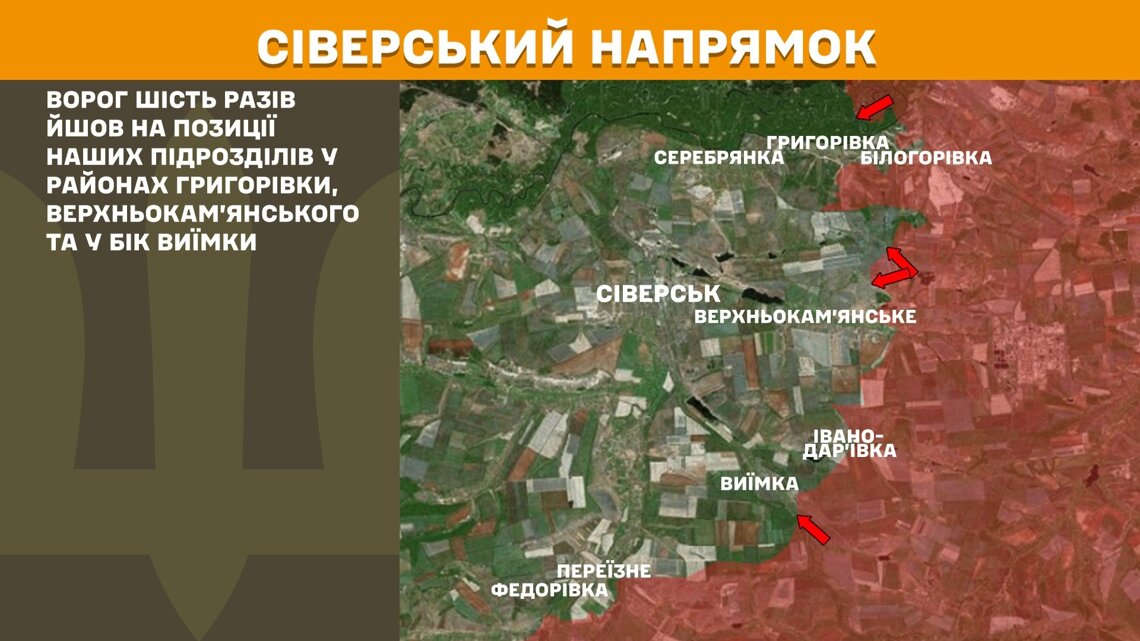 СІВЕРСЬКИЙ НАПРЯМОК

ВОРОГ ШІСТЬ РАЗІВ ЙШОВ НА ПОЗИЦІЇ НАШИХ ПІДРОЗДІЛІВ У РАЙОНАХ ГРИГОРІВКИ, ВЕРХНЬОКАМ'ЯНСЬКОГО ТА У БІК ВИЇМКИ

ГРИГОРІВКА
СЕРЕБРЯНКА
БІЛОГОРІВКА
СІВЕРСЬК
ВЕРХНЬОКАМ'ЯНСЬКЕ
ІВАНО-ДАР'ІВКА
ВИЇМКА
ПЕРЕЇЗНЕ
ФЕДОРІВКА