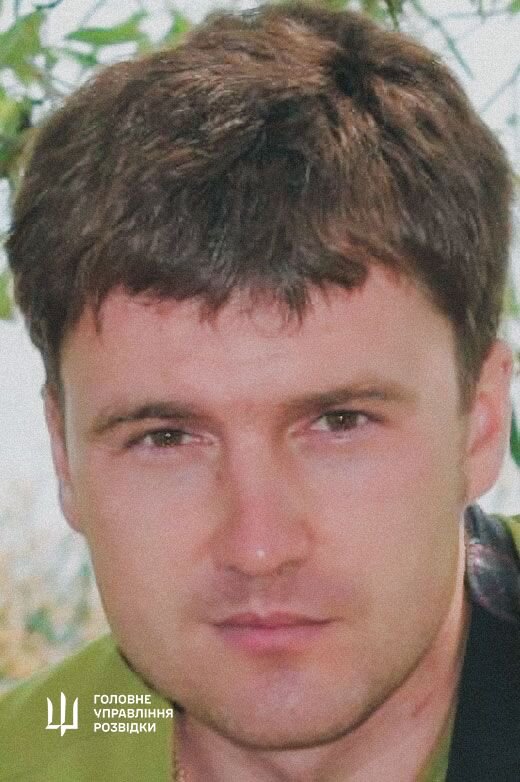 ГОЛОВНЕ
УПРАВЛІННЯ
РОЗВІДКИ