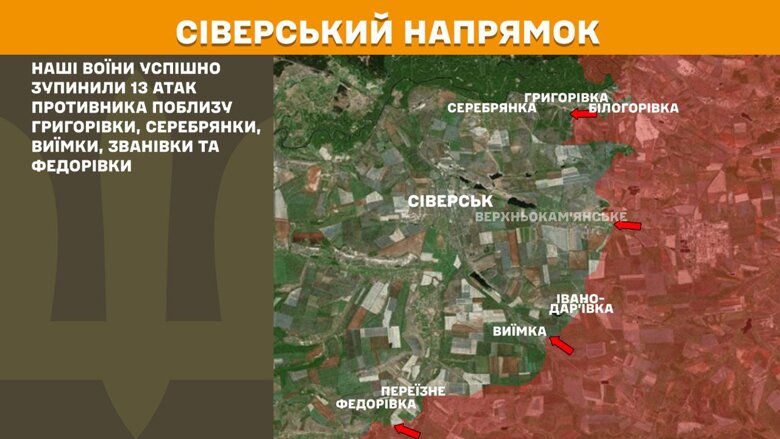 СІВЕРСЬКИЙ НАПРЯМОК

НАШІ ВОЇНИ УСПІШНО ЗУПИНИЛИ 13 АТАК ПРОТИВНИКА ПОБЛИЗУ ГРИГОРІВКИ, СЕРЕБРЯНКИ, ВИЇМКИ, ЗВАНІВКИ ТА ФЕДОРІВКИ

СЕРЕБРЯНКА
ГРИГОРІВКА
БІЛОГОРІВКА
СІВЕРСЬК
ВЕРХНЬОКАМ'ЯНСЬКЕ
ІВАНО-ДАР'ІВКА
ВИЇМКА
ПЕРЕЇЗНЕ
ФЕДОРІВКА