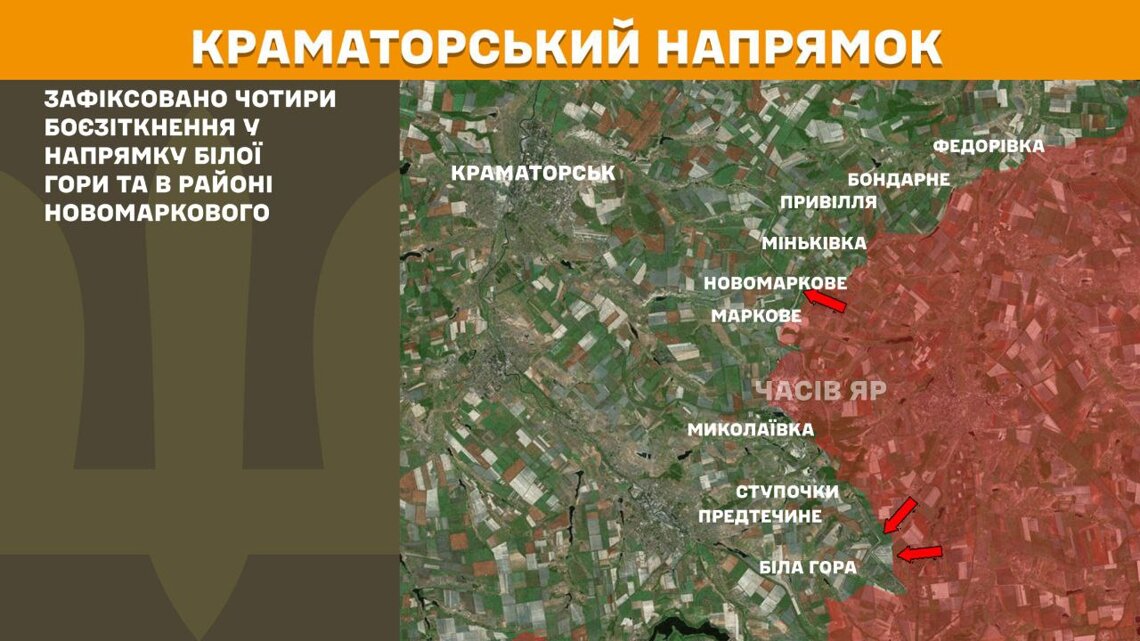 КРАМАТОРСЬКИЙ НАПРЯМОК

ЗАФІКСОВАНО ЧОТИРИ БОЄЗІТКНЕННЯ У НАПРЯМКУ БІЛОЇ ГОРИ ТА В РАЙОНІ НОВОМАРКОВОГО

КРАМАТОРСЬК
ФЕДОРІВКА
БОНДАРНЕ
ПРИВІЛЛЯ
МІНЬКІВКА
НОВОМАРКОВЕ
МАРКОВЕ
ЧАСІВ ЯР
МИКОЛАЇВКА
СТУПОЧКИ
ПРЕДТЕЧИНЕ
БІЛА ГОРА