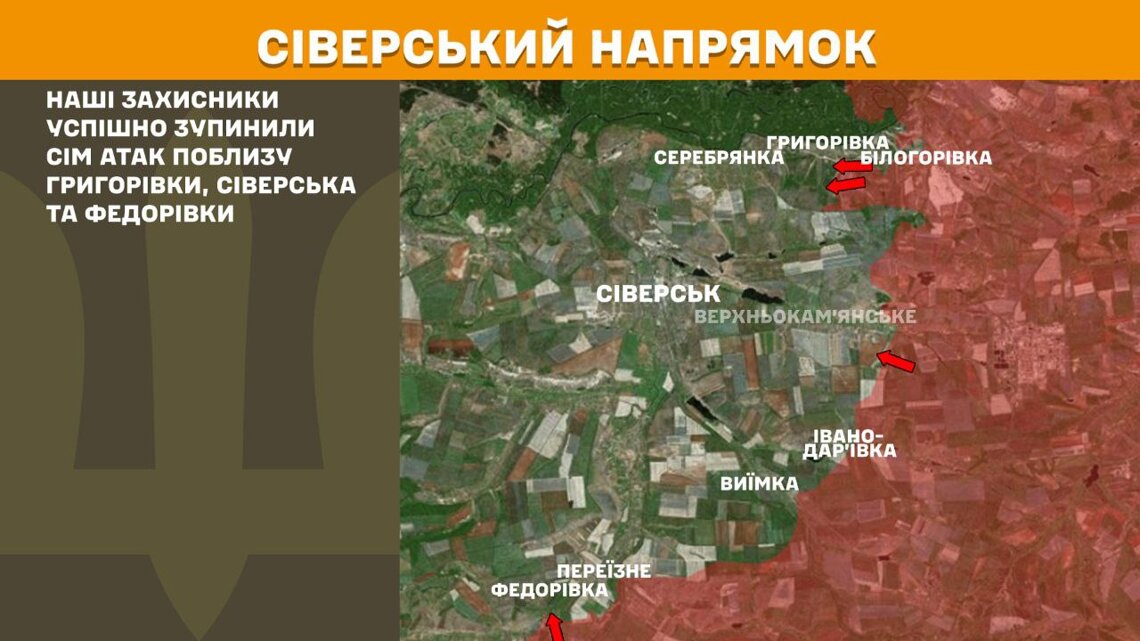 СІВЕРСЬКИЙ НАПРЯМОК

НАШІ ЗАХИСНИКИ УСПІШНО ЗУПИНИЛИ СІМ АТАК ПОБЛИЗУ ГРИГОРІВКИ, СІВЕРСЬКА ТА ФЕДОРІВКИ

ГРИГОРІВКА
СЕРЕБРЯНКА
БІЛОГОРІВКА
СІВЕРСЬК
ВЕРХНЬОКАМ'ЯНСЬКЕ
ІВАНО-ДАР'ІВКА
ВИЇМКА
ПЕРЕЇЗНЕ
ФЕДОРІВКА