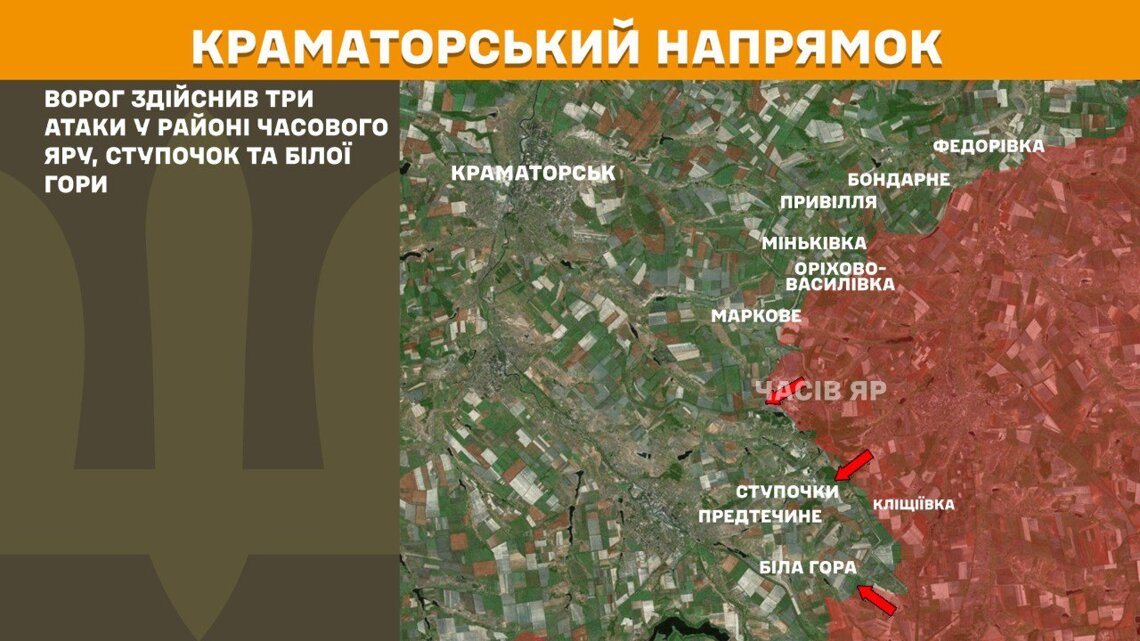 КРАМАТОРСЬКИЙ НАПРЯМОК

ВОРОГ ЗДІЙСНИВ ТРИ АТАКИ У РАЙОНІ ЧАСОВОГО ЯРУ, СТУПОЧОК ТА БІЛОЇ ГОРИ

КРАМАТОРСЬК
ФЕДОРІВКА
БОНДАРНЕ
ПРИВІЛЛЯ
МІНЬКІВКА
ОРІХОВО-ВАСИЛІВКА
МАРКОВЕ
ЧАСІВ ЯР
СТУПОЧКИ
КЛІЩІЇВКА
ПРЕДТЕЧИНЕ
БІЛА ГОРА