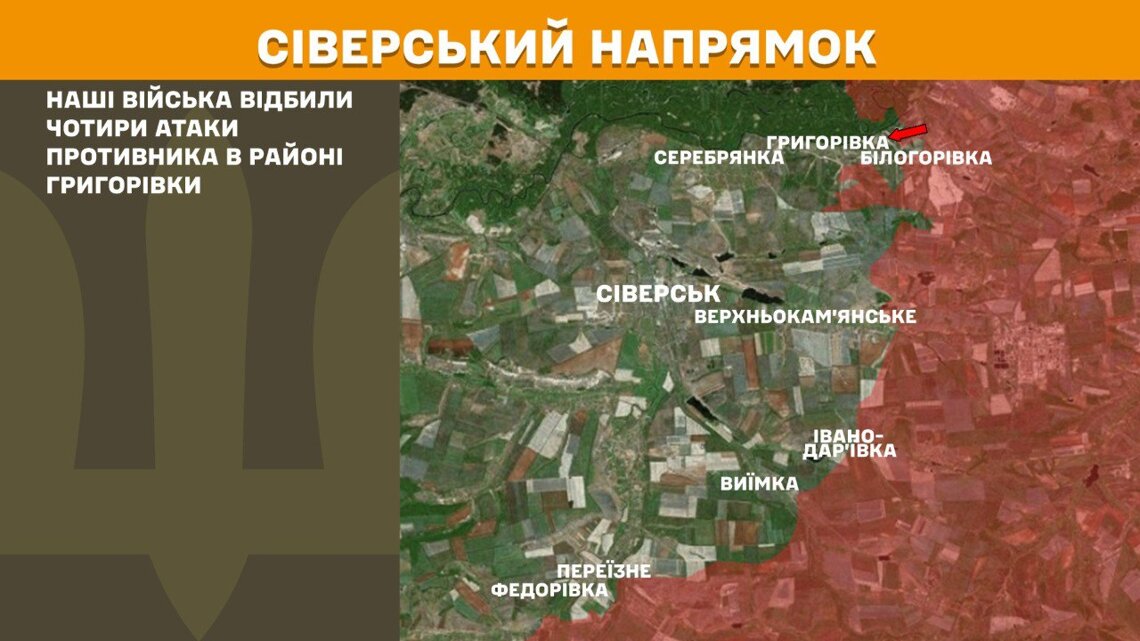 СІВЕРСЬКИЙ НАПРЯМОК

НАШІ ВІЙСЬКА ВІДБИЛИ ЧОТИРИ АТАКИ ПРОТИВНИКА В РАЙОНІ ГРИГОРІВКИ

ГРИГОРІВКА
СЕРЕБРЯНКА
БІЛОГОРІВКА
СІВЕРСЬК
ВЕРХНЬОКАМ'ЯНСЬКЕ
ІВАНО-ДАР'ЇВКА
ВИЇМКА
ПЕРЕЇЗНЕ
ФЕДОРІВКА