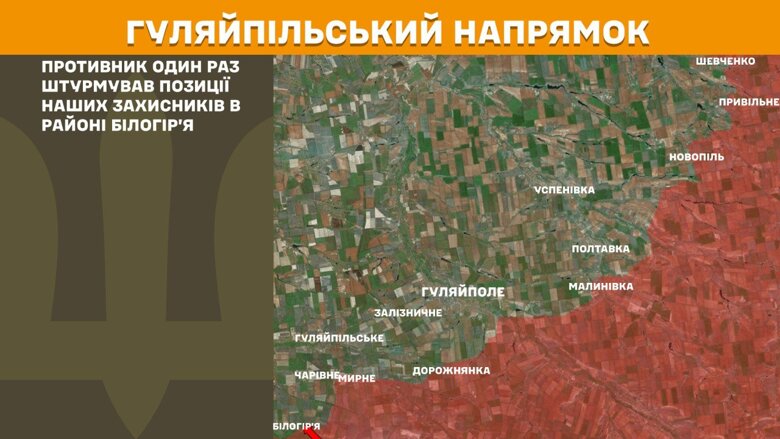 ГУЛЯЙПІЛЬСЬКИЙ НАПРЯМОК

ПРОТИВНИК ОДИН РАЗ ШТУРМУВАВ ПОЗИЦІЇ НАШИХ ЗАХИСНИКІВ В РАЙОНІ БІЛОГІР'Я

ШЕВЧЕНКО
ПРИВІЛЬНЕ
НОВОПІЛЬ
УСПЕНІВКА
ПОЛТАВКА
МАЛИНІВКА
ГУЛЯЙПОЛЕ
ЗАЛІЗНИЧНЕ
ГУЛЯЙПІЛЬСЬКЕ
ЧАРІВНЕ
МИРНЕ
ДОРОЖНЯНКА
БІЛОГІР'Я