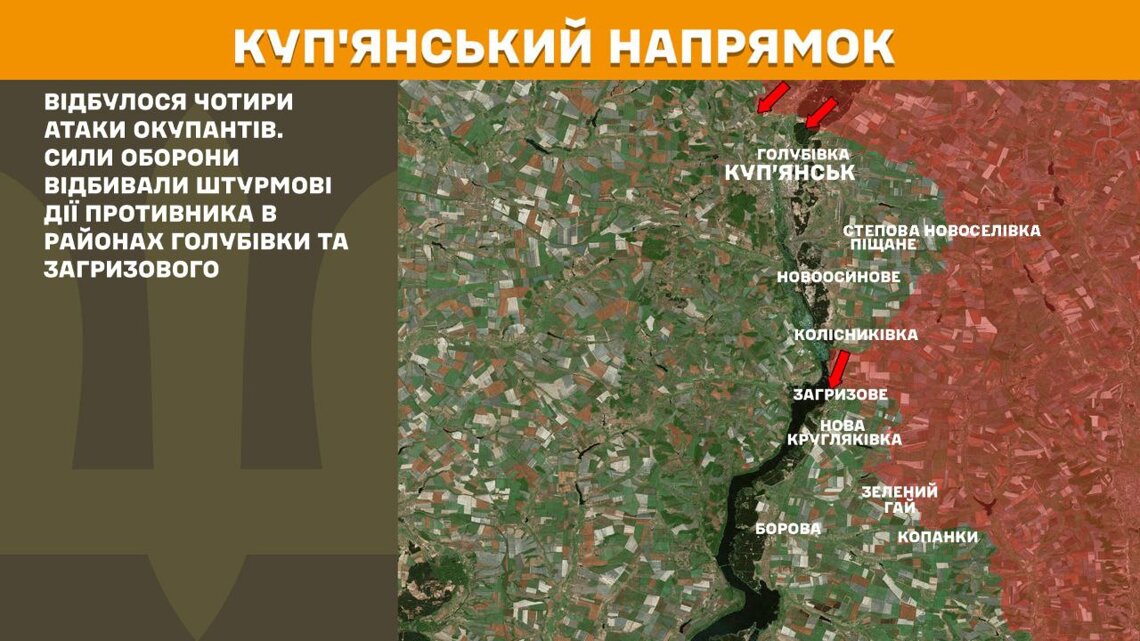 КУП'ЯНСЬКИЙ НАПРЯМОК

ВІДБУЛОСЯ ЧОТИРИ АТАКИ ОКУПАНТІВ. СИЛИ ОБОРОНИ ВІДБИВАЛИ ШТУРМОВІ ДІЇ ПРОТИВНИКА В РАЙОНАХ ГОЛУБІВКИ ТА ЗАГРИЗОВОГО

ГОЛУБІВКА
КУП'ЯНСЬК
СТЕПОВА НОВОСЕЛІВКА
ПІЩАНЕ
НОВООСИНОВЕ
КОЛІСНИКІВКА
ЗАГРИЗОВЕ
НОВА КРУГЛЯКІВКА
ЗЕЛЕНИЙ ГАЙ
БОРОВА
КОПАНКИ