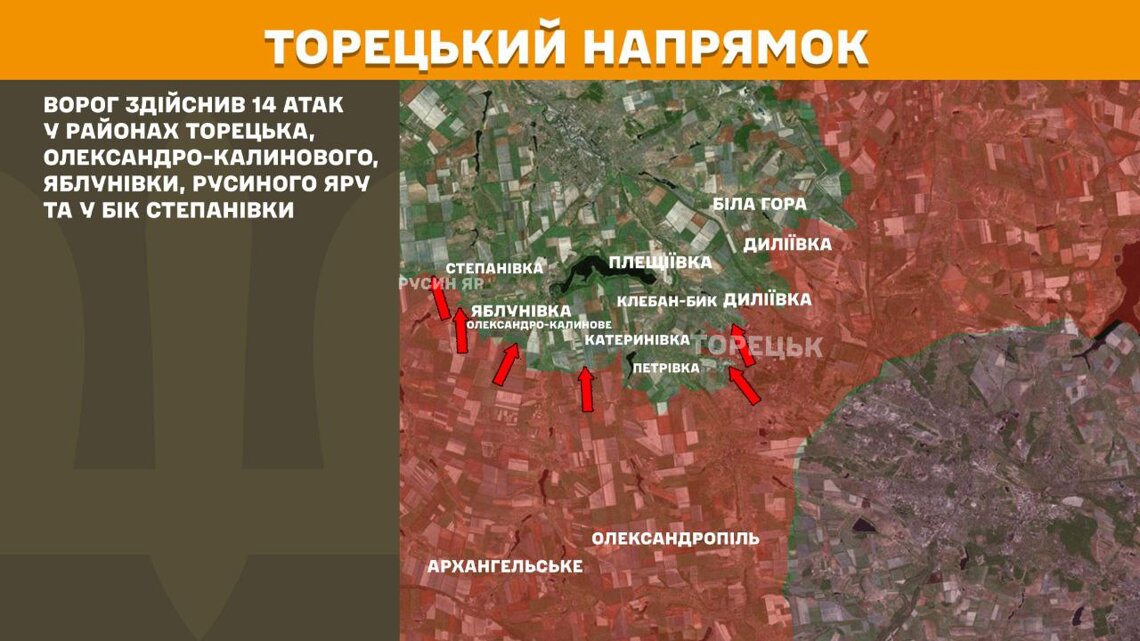 ТОРЕЦЬКИЙ НАПРЯМОК

ВОРОГ ЗДІЙСНИВ 14 АТАК У РАЙОНАХ ТОРЕЦЬКА, ОЛЕКСАНДРО-КАЛИНОВОГО, ЯБЛУНІВКИ, РУСИНОГО ЯРУ ТА У БІК СТЕПАНІВКИ

БІЛА ГОРА
ДИЛІЇВКА
СТЕПАНІВКА
ПЛЕЩІЇВКА
РУСИН ЯР
КЛЕБАН-БИК
ДИЛІЇВКА
ЯБЛУНІВКА
ОЛЕКСАНДРО-КАЛИНОВЕ
КАТЕРИНІВКА
ТОРЕЦЬК
ПЕТРІВКА
ОЛЕКСАНДРОПІЛЬ
АРХАНГЕЛЬСЬКЕ