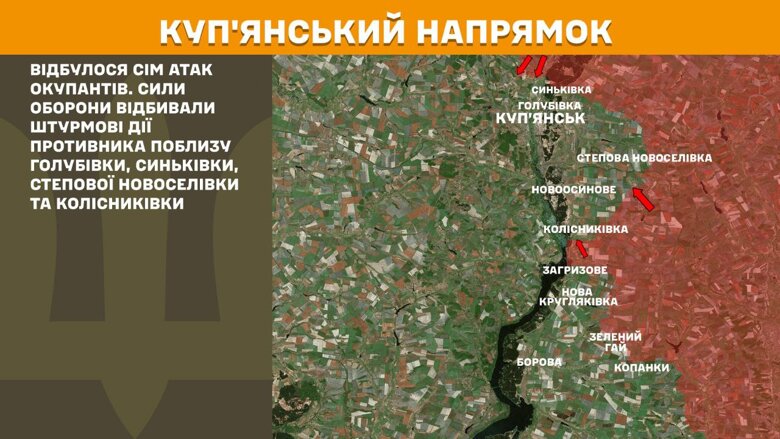 КУП'ЯНСЬКИЙ НАПРЯМОК

ВІДБУЛОСЯ СІМ АТАК ОКУПАНТІВ. СИЛИ ОБОРОНИ ВІДБИВАЛИ ШТУРМОВІ ДІЇ ПРОТИВНИКА ПОБЛИЗУ ГОЛУБІВКИ, СИНЬКІВКИ, СТЕПОВОЇ НОВОСЕЛІВКИ ТА КОЛІСНИКІВКИ

СИНЬКІВКА
ГОЛУБІВКА
КУП'ЯНСЬК
СТЕПОВА НОВОСЕЛІВКА
НОВООСИНОВЕ
КОЛІСНИКІВКА
ЗАГРИЗОВЕ
НОВА КРУГЛЯКІВКА
ЗЕЛЕНИЙ ГАЙ
БОРОВА
КОПАНКИ