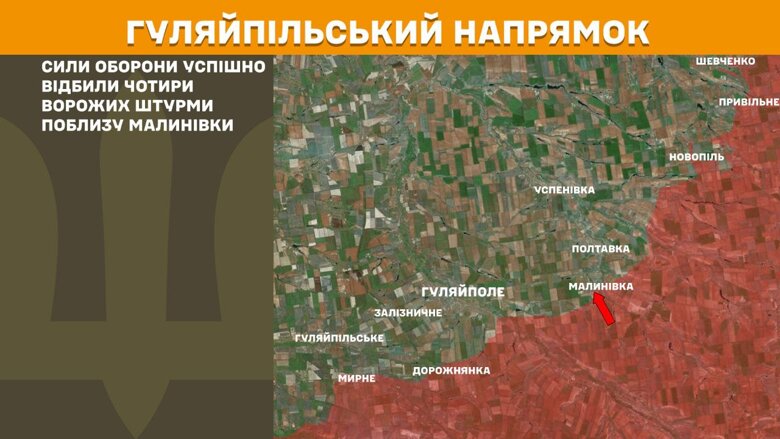 ГУЛЯЙПІЛЬСЬКИЙ НАПРЯМОК

СИЛИ ОБОРОНИ УСПІШНО ВІДБИЛИ ЧОТИРИ ВОРОЖИХ ШТУРМИ ПОБЛИЗУ МАЛИНІВКИ

ШЕВЧЕНКО
ПРИВІЛЬНЕ
НОВОПІЛЬ
УСПЕНІВКА
ПОЛТАВКА
МАЛИНІВКА
ГУЛЯЙПОЛЕ
ЗАЛІЗНИЧНЕ
ГУЛЯЙПІЛЬСЬКЕ
МИРНЕ
ДОРОЖНЯНКА