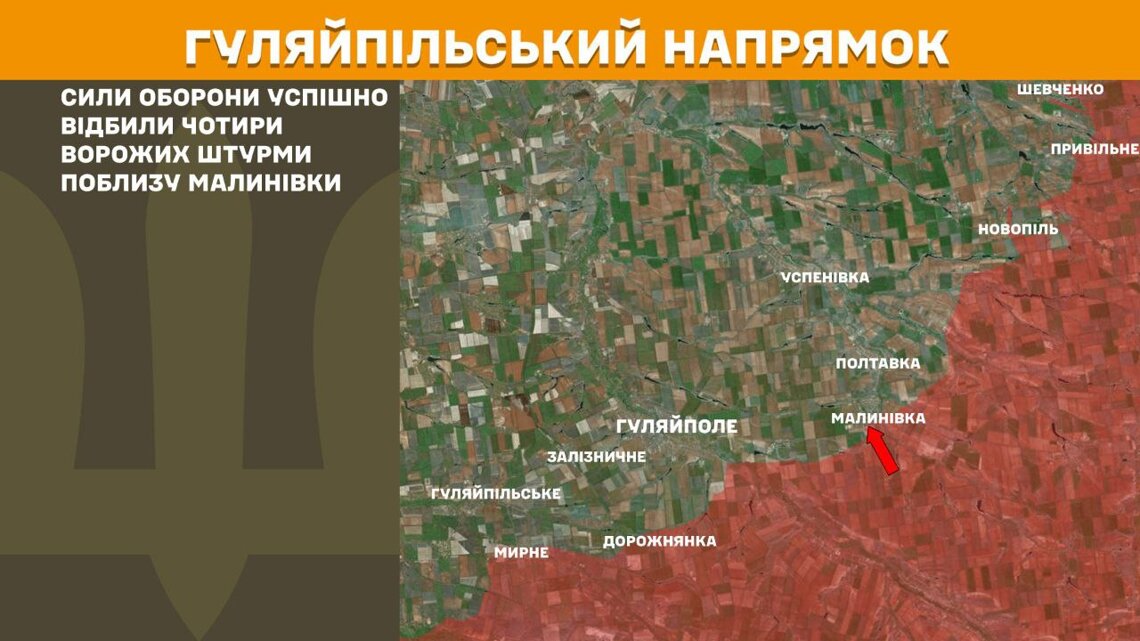 ГУЛЯЙПІЛЬСЬКИЙ НАПРЯМОК

СИЛИ ОБОРОНИ УСПІШНО ВІДБИЛИ ЧОТИРИ ВОРОЖИХ ШТУРМИ ПОБЛИЗУ МАЛИНІВКИ

ШЕВЧЕНКО
ПРИВІЛЬНЕ
НОВОПІЛЬ
УСПЕНІВКА
ПОЛТАВКА
МАЛИНІВКА
ГУЛЯЙПОЛЕ
ЗАЛІЗНИЧНЕ
ГУЛЯЙПІЛЬСЬКЕ
МИРНЕ
ДОРОЖНЯНКА