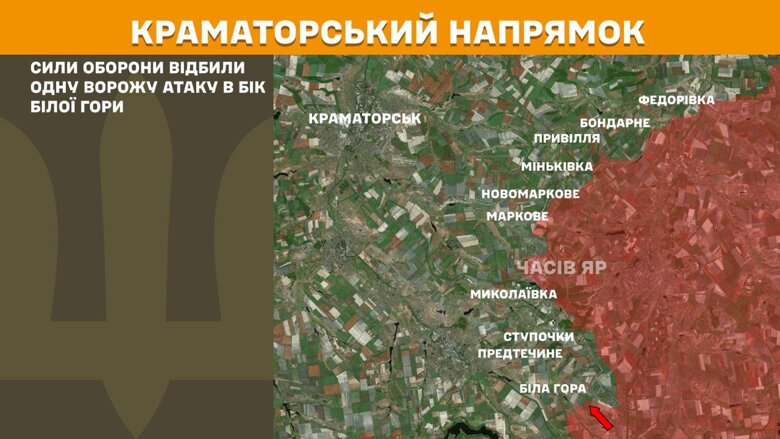 КРАМАТОРСЬКИЙ НАПРЯМОК

СИЛИ ОБОРОНИ ВІДБИЛИ ОДНУ ВОРОЖУ АТАКУ В БІК БІЛОЇ ГОРИ

КРАМАТОРСЬК
ФЕДОРІВКА
БОНДАРНЕ
ПРИВІЛЛЯ
МІНЬКІВКА
НОВОМАРКОВЕ
МАРКОВЕ
ЧАСІВ ЯР
МИКОЛАЇВКА
СТУПОЧКИ
ПРЕДТЕЧИНЕ
БІЛА ГОРА