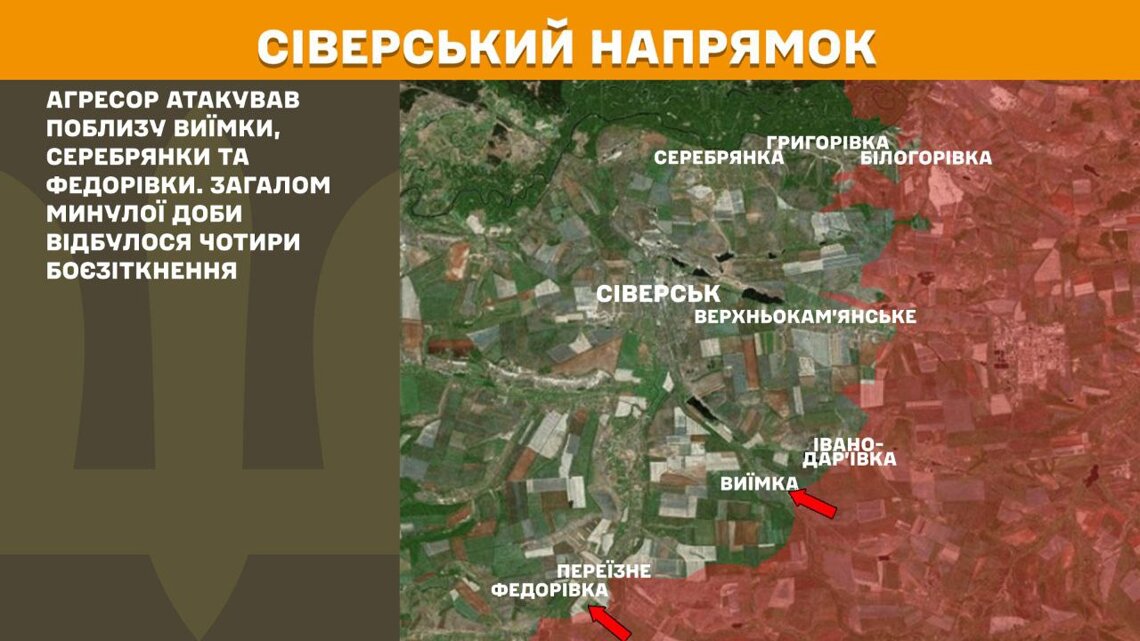 СІВЕРСЬКИЙ НАПРЯМОК

АГРЕСОР АТАКУВАВ ПОБЛИЗУ ВИЇМКИ, СЕРЕБРЯНКИ ТА ФЕДОРІВКИ. ЗАГАЛОМ МИНУЛОЇ ДОБИ ВІДБУЛОСЯ ЧОТИРИ БОЄЗІТКНЕННЯ

ГРИГОРІВКА
СЕРЕБРЯНКА
БІЛОГОРІВКА
СІВЕРСЬК
ВЕРХНЬОКАМ'ЯНСЬКЕ
ІВАНО-ДАР'ІВКА
ВИЇМКА
ПЕРЕЇЗНЕ
ФЕДОРІВКА