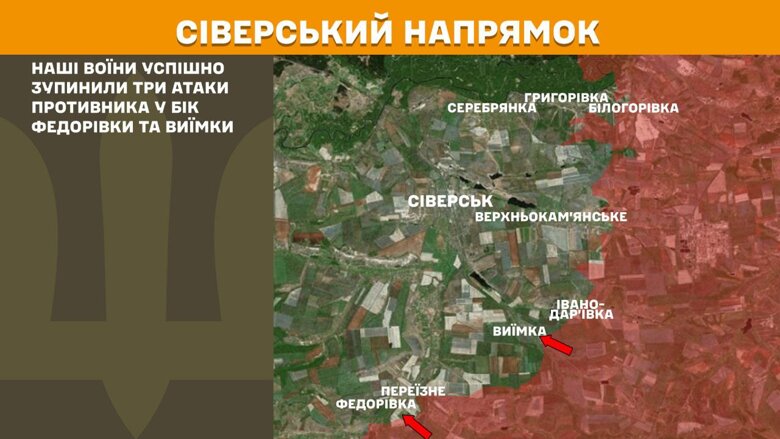 СІВЕРСЬКИЙ НАПРЯМОК

НАШІ ВОЇНИ УСПІШНО ЗУПИНИЛИ ТРИ АТАКИ ПРОТИВНИКА У БІК ФЕДОРІВКИ ТА ВИЇМКИ

СЕРЕБРЯНКА
ГРИГОРІВКА
БІЛОГОРІВКА
СІВЕРСЬК
ВЕРХНЬОКАМ'ЯНСЬКЕ
ІВАНО-ДАР'ІВКА
ВИЇМКА
ПЕРЕЇЗНЕ
ФЕДОРІВКА