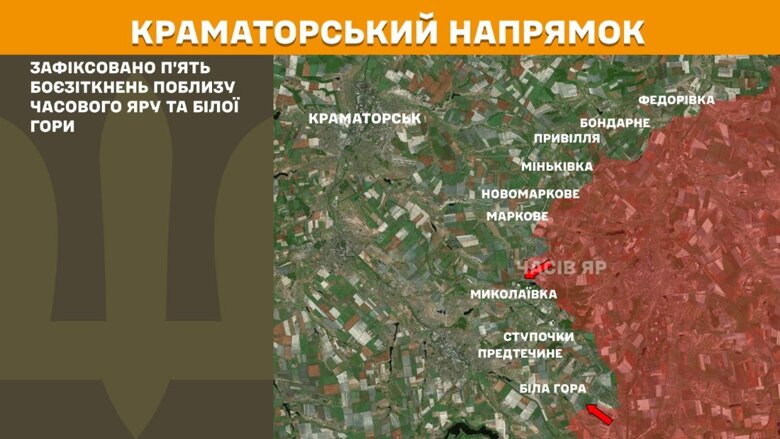 КРАМАТОРСЬКИЙ НАПРЯМОК

ЗАФІКСОВАНО П'ЯТЬ БОЄЗІТКНЕНЬ ПОБЛИЗУ ЧАСОВОГО ЯРУ ТА БІЛОЇ ГОРИ

КРАМАТОРСЬК
ФЕДОРІВКА
БОНДАРНЕ
ПРИВІЛЛЯ
МІНЬКІВКА
НОВОМАРКОВЕ
МАРКОВЕ
ЧАСІВ ЯР
МИКОЛАЇВКА
СТУПОЧКИ
ПРЕДТЕЧИНЕ
БІЛА ГОРА