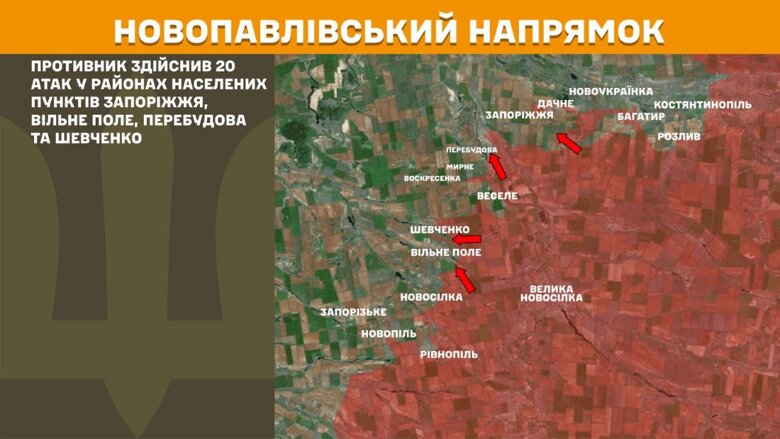 НОВОПАВЛІВСЬКИЙ НАПРЯМОК

ПРОТИВНИК ЗДІЙСНИВ 20 АТАК У РАЙОНАХ НАСЕЛЕНИХ ПУНКТІВ ЗАПОРІЖЖЯ, ВІЛЬНЕ ПОЛЕ, ПЕРЕБУДОВА ТА ШЕВЧЕНКО

НОВОУКРАЇНКА
ДАЧНЕ
КОСТЯНТИНОПІЛЬ
ЗАПОРІЖЖЯ
БАГАТИР
РОЗЛИВ
ПЕРЕБУДОВА
МИРНЕ
ВОСКРЕСЕНКА
ВЕСЕЛЕ
ШЕВЧЕНКО
ВІЛЬНЕ ПОЛЕ
НОВОСІЛКА
ВЕЛИКА НОВОСІЛКА
ЗАПОРІЗЬКЕ
НОВОПІЛЬ
РІВНОПІЛЬ