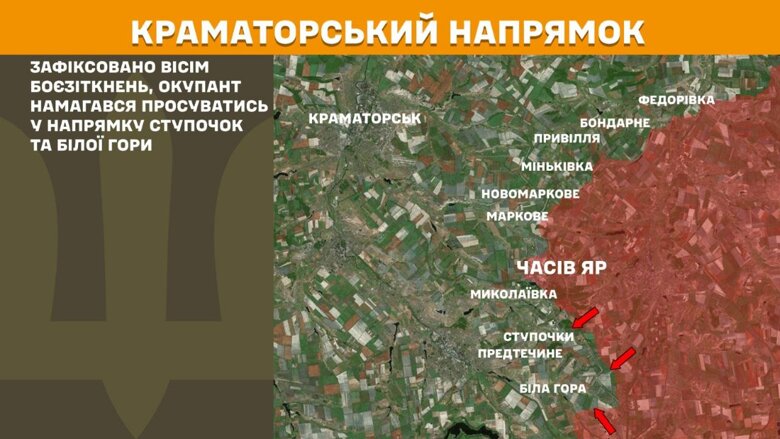 КРАМАТОРСЬКИЙ НАПРЯМОК

ЗАФІКСОВАНО ВІСІМ БОЄЗІТКНЕНЬ, ОКУПАНТ НАМАГАВСЯ ПРОСУВАТИСЬ У НАПРЯМКУ СТУПОЧОК ТА БІЛОЇ ГОРИ

КРАМАТОРСЬК
ФЕДОРІВКА
БОНДАРНЕ
ПРИВІЛЛЯ
МІНЬКІВКА
НОВОМАРКОВЕ
МАРКОВЕ
ЧАСІВ ЯР
МИКОЛАЇВКА
СТУПОЧКИ
ПРЕДТЕЧИНЕ
БІЛА ГОРА