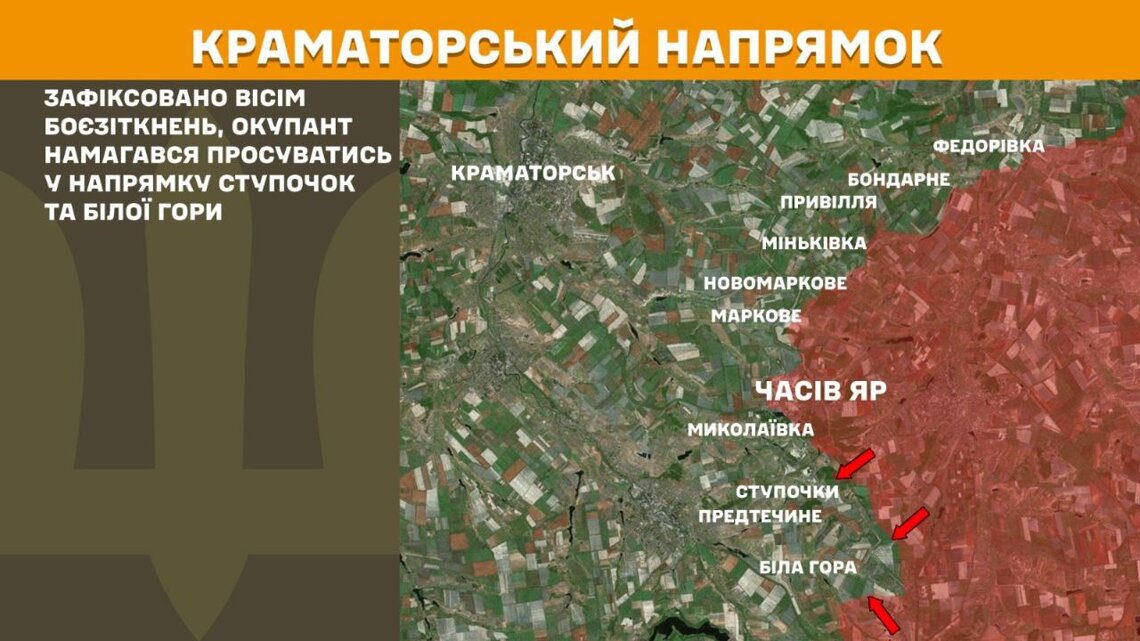 КРАМАТОРСЬКИЙ НАПРЯМОК

ЗАФІКСОВАНО ВІСІМ БОЄЗІТКНЕНЬ, ОКУПАНТ НАМАГАВСЯ ПРОСУВАТИСЬ У НАПРЯМКУ СТУПОЧОК ТА БІЛОЇ ГОРИ

КРАМАТОРСЬК
ФЕДОРІВКА
БОНДАРНЕ
ПРИВІЛЛЯ
МІНЬКІВКА
НОВОМАРКОВЕ
МАРКОВЕ
ЧАСІВ ЯР
МИКОЛАЇВКА
СТУПОЧКИ
ПРЕДТЕЧИНЕ
БІЛА ГОРА