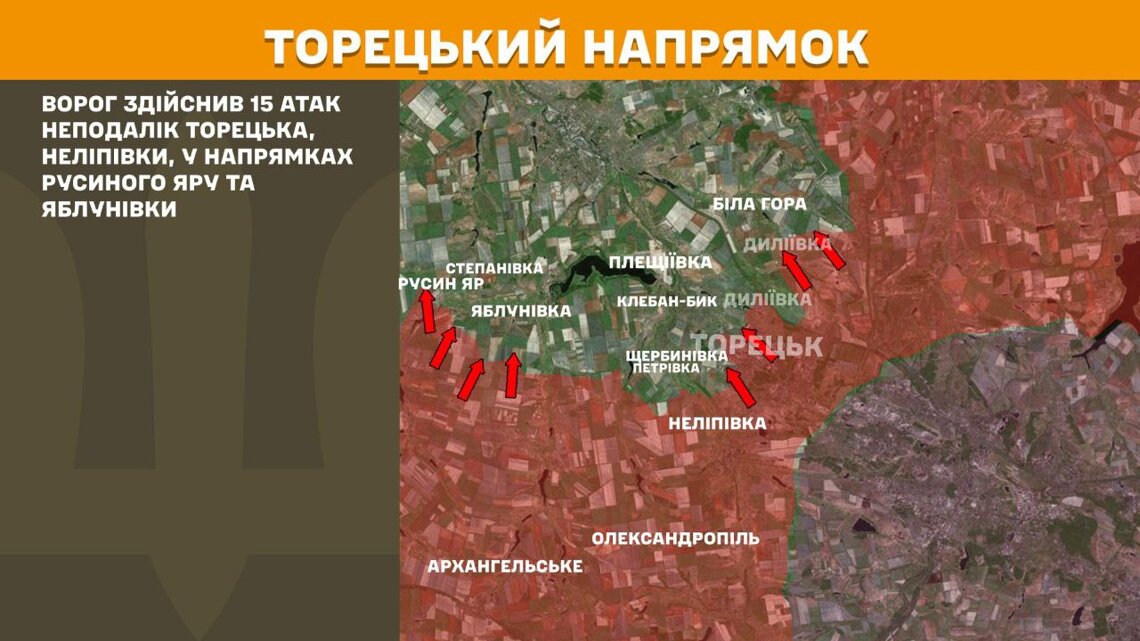 ТОРЕЦЬКИЙ НАПРЯМОК

ВОРОГ ЗДІЙСНИВ 15 АТАК НЕПОДАЛІК ТОРЕЦЬКА, НЕЛІПІВКИ, У НАПРЯМКАХ РУСИНОГО ЯРУ ТА ЯБЛУНІВКИ

БІЛА ГОРА
ДИЛІЇВКА
СТЕПАНІВКА
ПЛЕЩІЇВКА
РУСИН ЯР
КЛЕБАН-БИК
ДИЛІЇВКА
ЯБЛУНІВКА
ТОРЕЦЬК
ЩЕРБИНІВКА
ПЕТРІВКА
НЕЛІПІВКА
ОЛЕКСАНДРОПІЛЬ
АРХАНГЕЛЬСЬКЕ